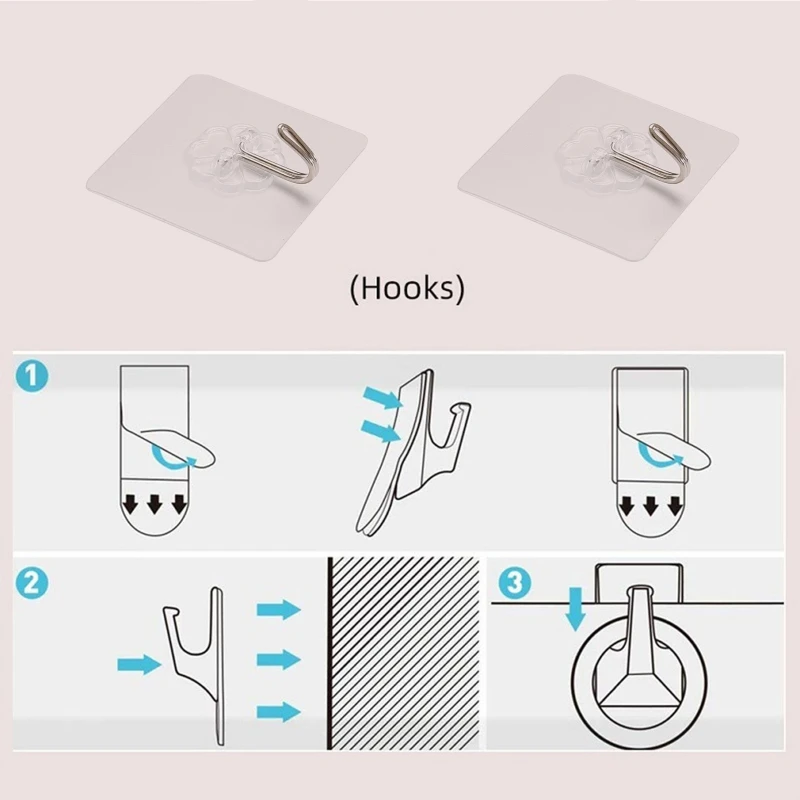 (Hooks)

1

2

3