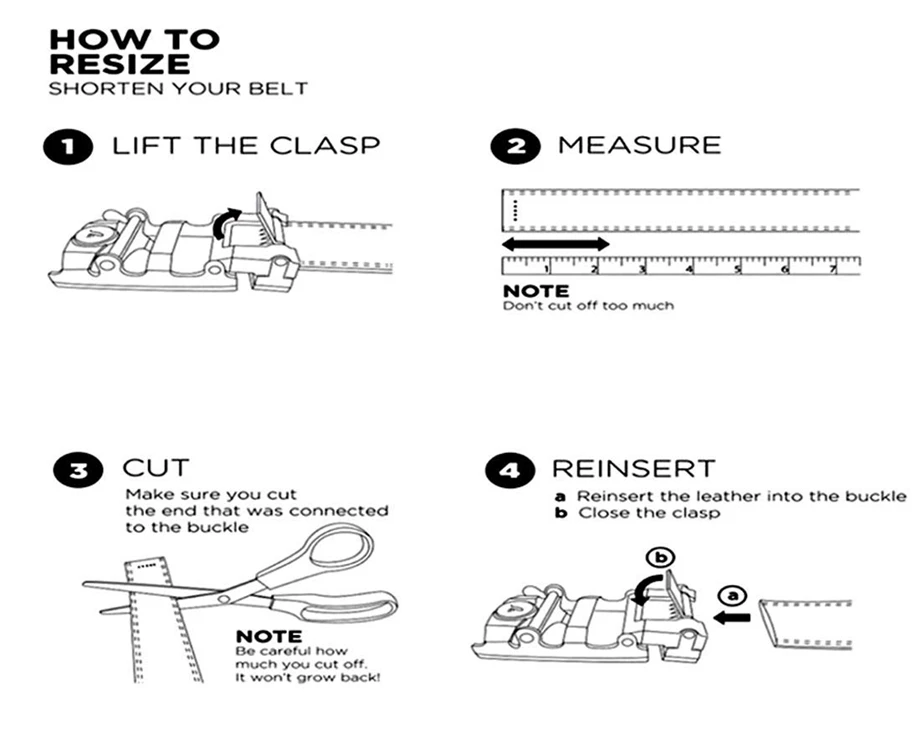 HOW TO RESIZE
SHORTEN YOUR BELT

1 LIFT THE CLASP

2 MEASURE

1 2 3 4 5 6 7

NOTE
Don't cut off too much

3 CUT
Make sure you cut the end that was connected to the buckle

NOTE
Be careful how much you cut off. It won't grow back!

4 REINSERT
a Reinsert the leather into the buckle
b Close the clasp

b

a