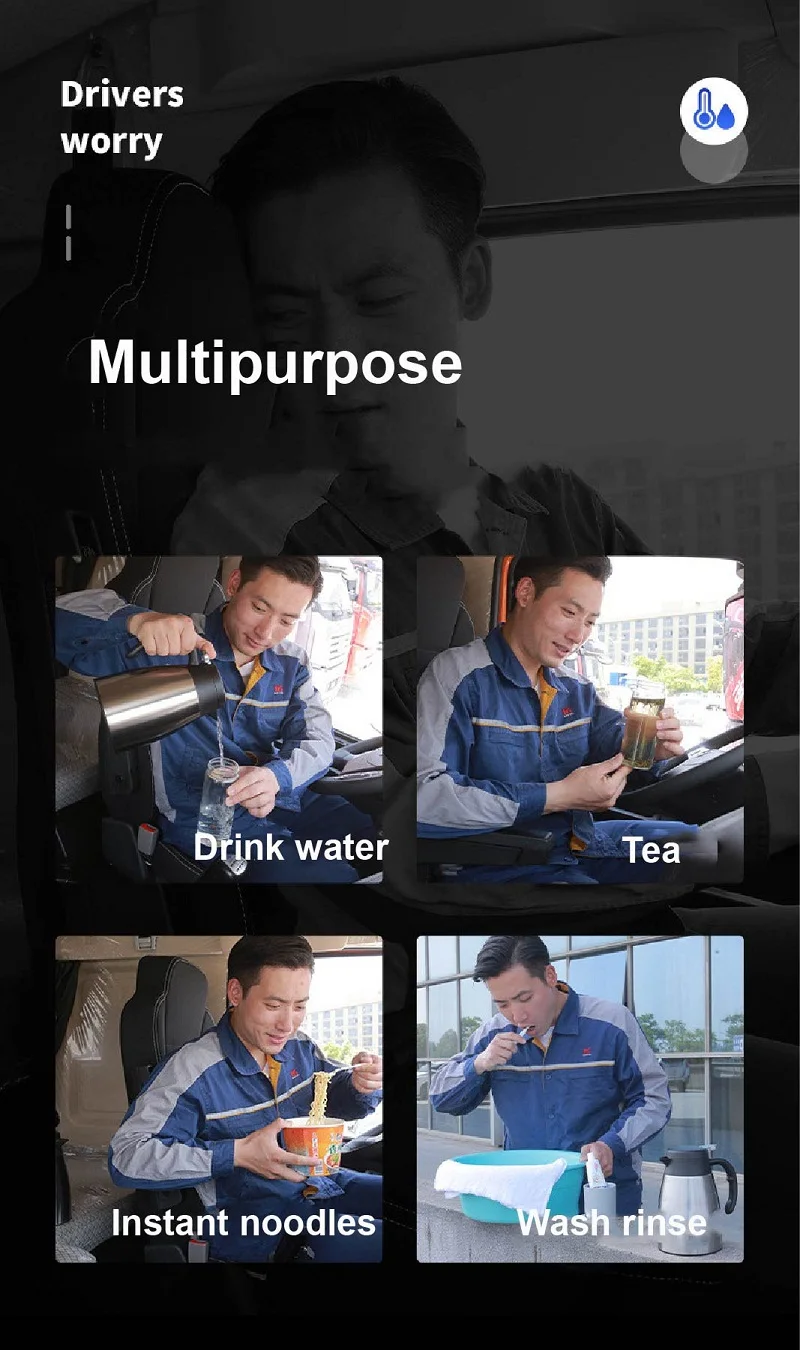 Drivers worry

Multipurpose

Drink water

Tea

Instant noodles

Wash rinse