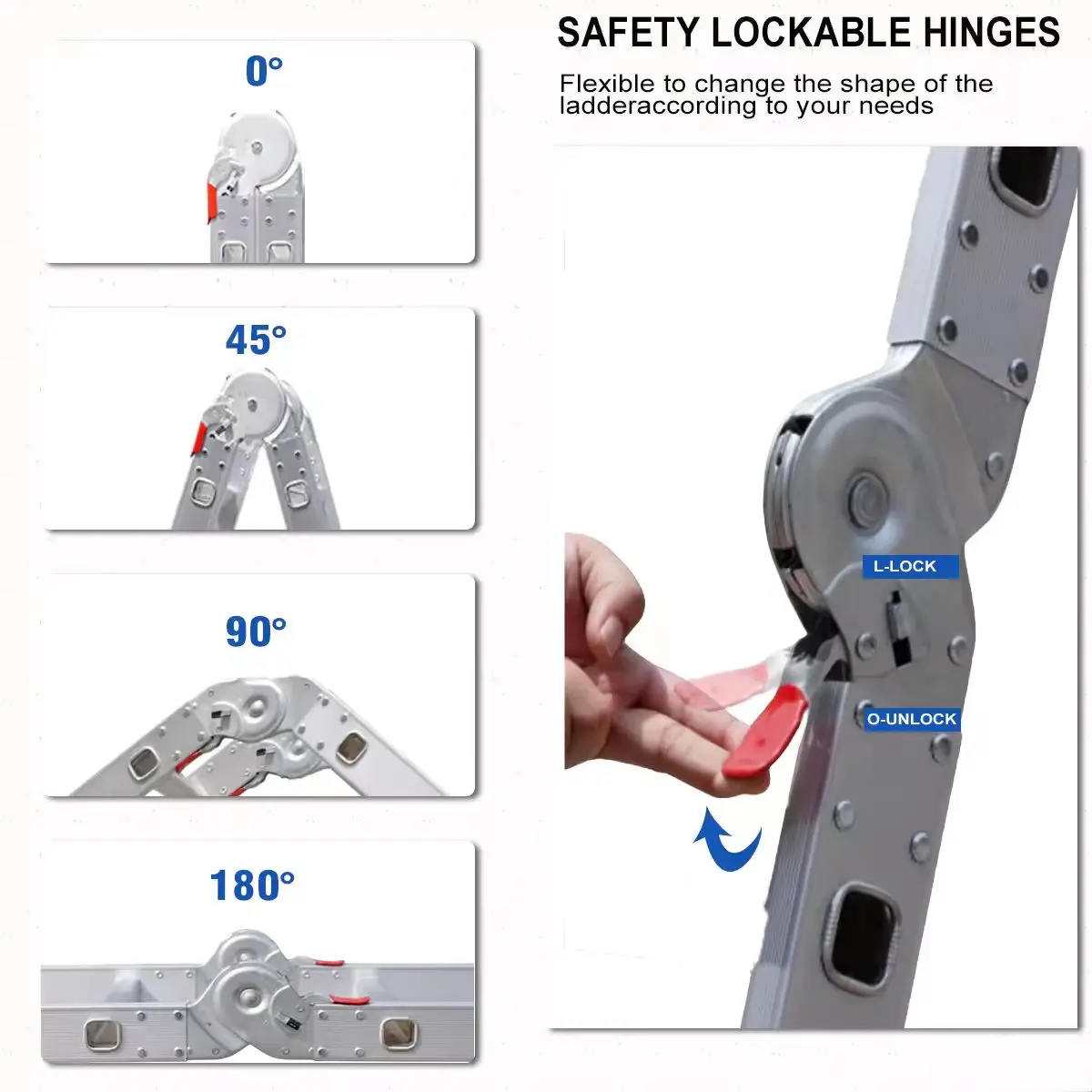 0°

45°

90°

180°

SAFETY LOCKABLE HINGES

Flexible to change the shape of the ladderaccording to your needs

L-LOCK

O-UNLOCK