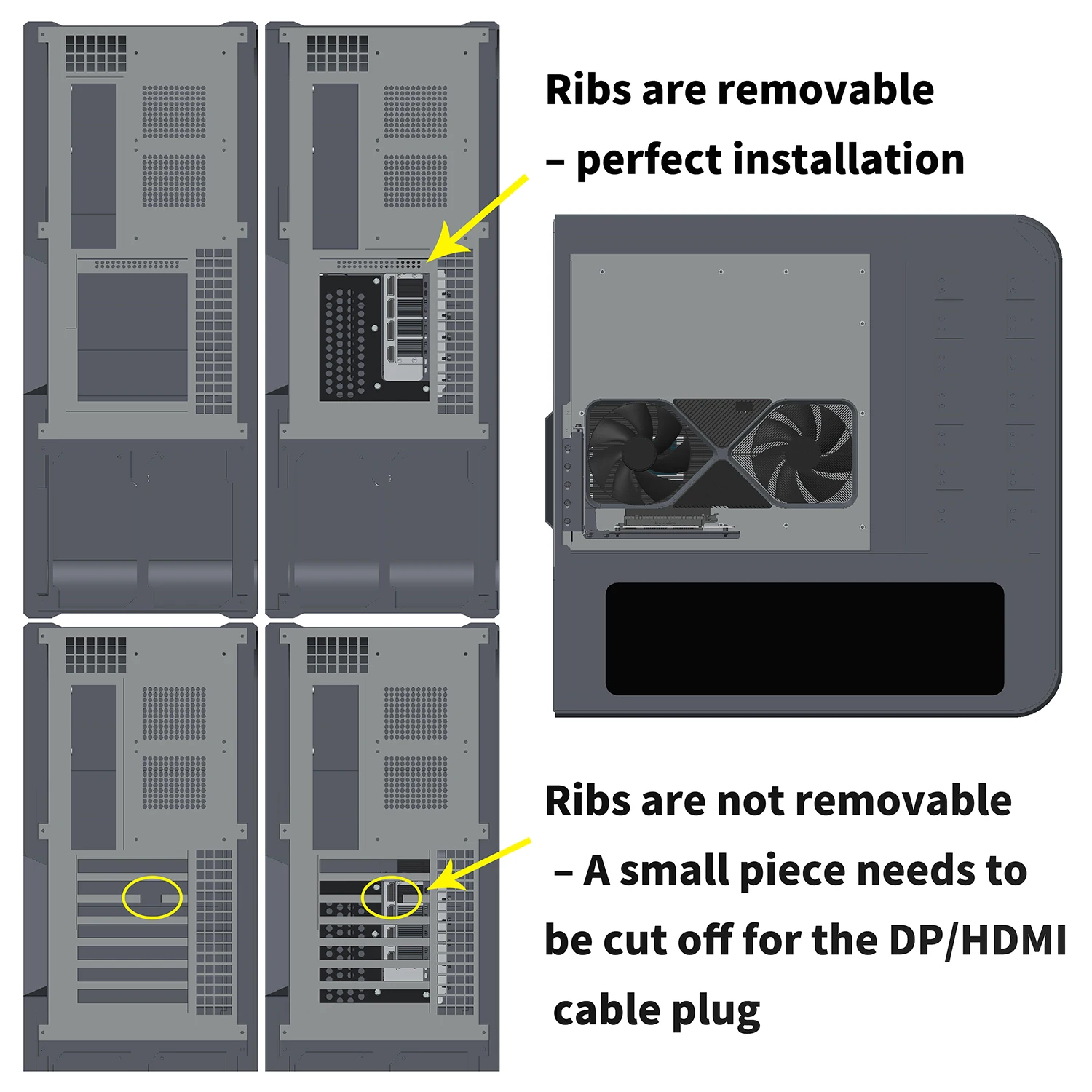 Ribs are removable
– perfect installation

Ribs are not removable
– A small piece needs to be cut off for the DP/HDMI cable plug