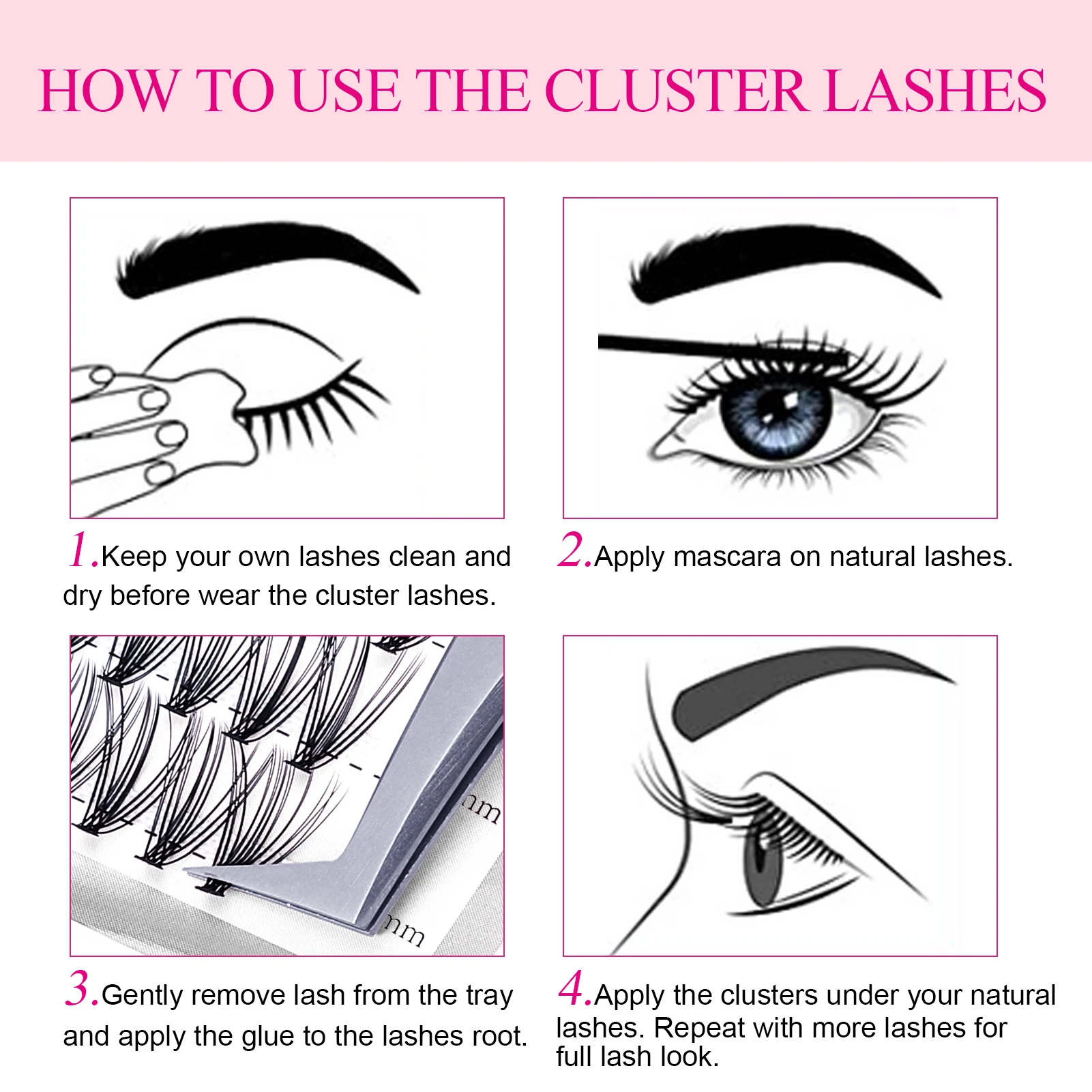 HOW TO USE THE CLUSTER LASHES

1.Keep your own lashes clean and dry before wear the cluster lashes.

2.Apply mascara on natural lashes.

mm

mm

3.Gently remove lash from the tray and apply the glue to the lashes root.

4.Apply the clusters under your natural lashes. Repeat with more lashes for full lash look.