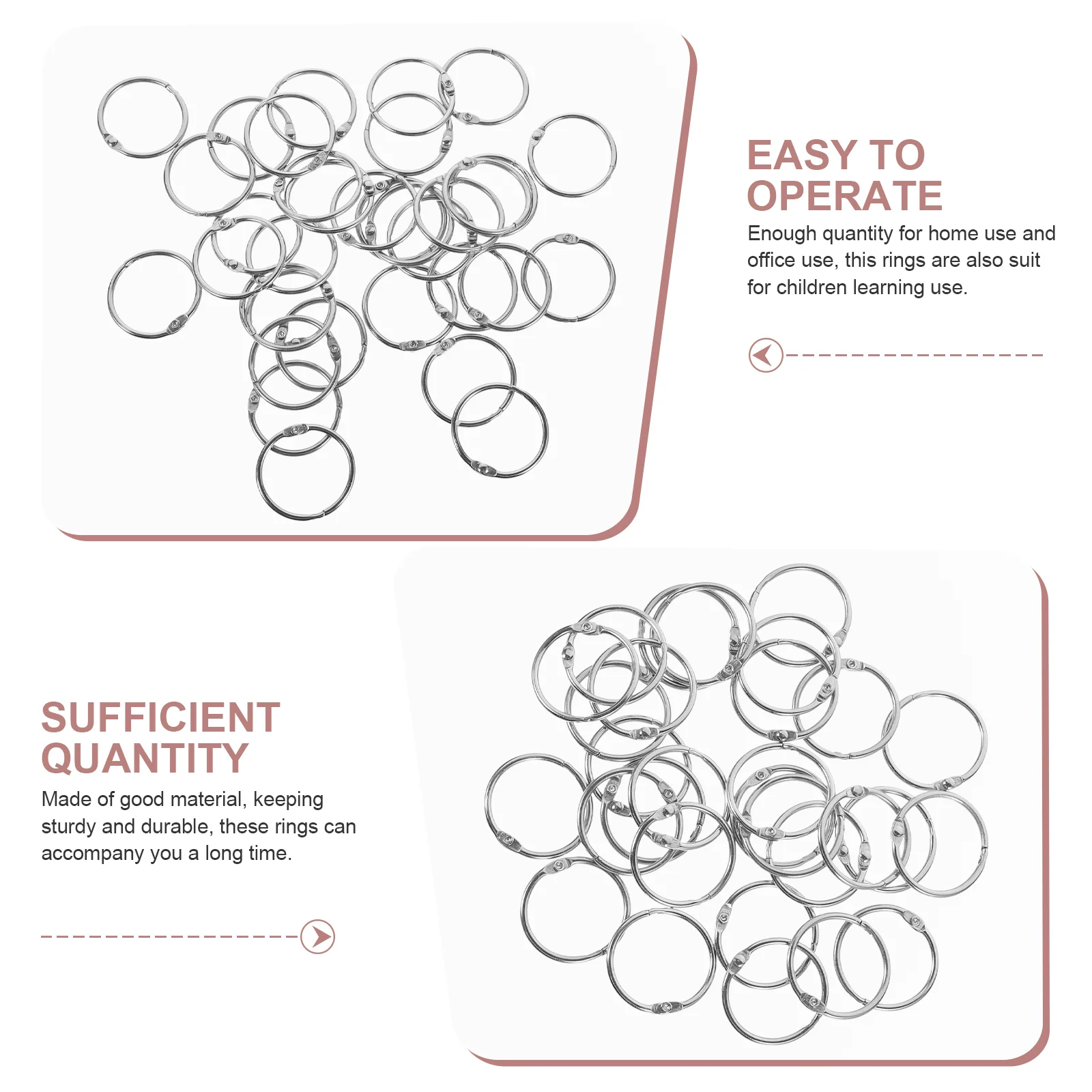 EASY TO OPERATE

Enough quantity for home use and office use, this rings are also suit for children learning use.

SUFFICIENT QUANTITY

Made of good material, keeping sturdy and durable, these rings can accompany you a long time.