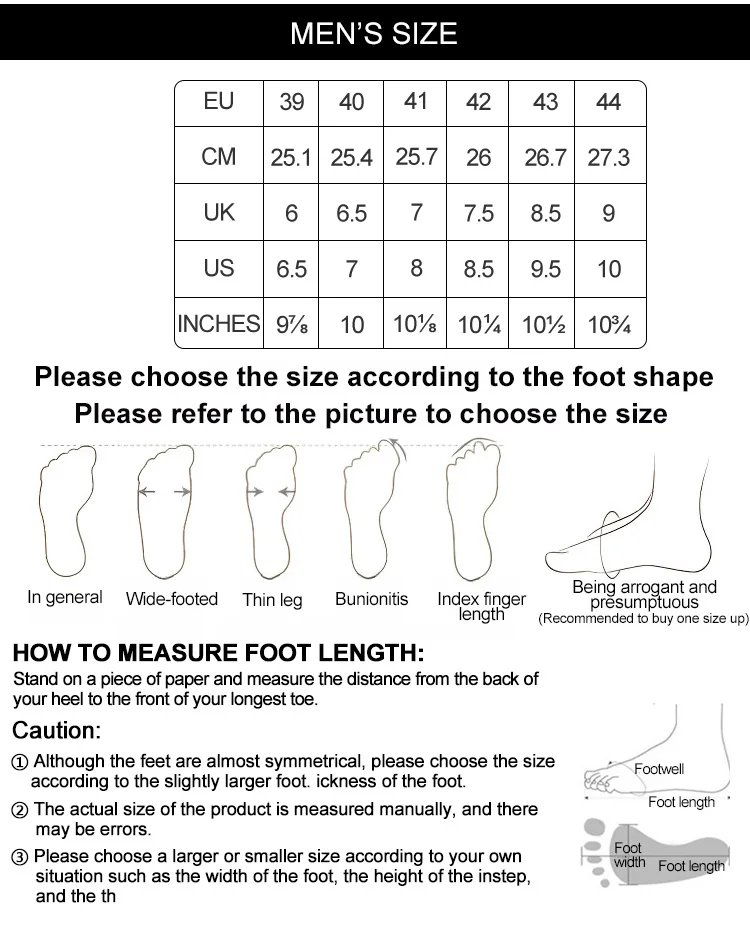 MEN'S SIZE

| EU | 39 | 40 | 41 | 42 | 43 | 44 |
|---|---|---|---|---|---|---|
| CM | 25.1 | 25.4 | 25.7 | 26 | 26.7 | 27.3 |
| UK | 6 | 6.5 | 7 | 7.5 | 8.5 | 9 |
| US | 6.5 | 7 | 8 | 8.5 | 9.5 | 10 |
| INCHES | 9⅞ | 10 | 10⅛ | 10¼ | 10½ | 10¾ |

Please choose the size according to the foot shape
Please refer to the picture to choose the size

In general
Wide-footed
Thin leg
Bunionitis
Index finger length
Being arrogant and presumptuous
(Recommended to buy one size up)

HOW TO MEASURE FOOT LENGTH:
Stand on a piece of paper and measure the distance from the back of your heel to the front of your longest toe.

Caution:
① Although the feet are almost symmetrical, please choose the size according to the slightly larger foot. ickness of the foot.
② The actual size of the product is measured manually, and there may be errors.
③ Please choose a larger or smaller size according to your own situation such as the width of the foot, the height of the instep, and the th

Footwell
Foot length
Foot width
Foot length