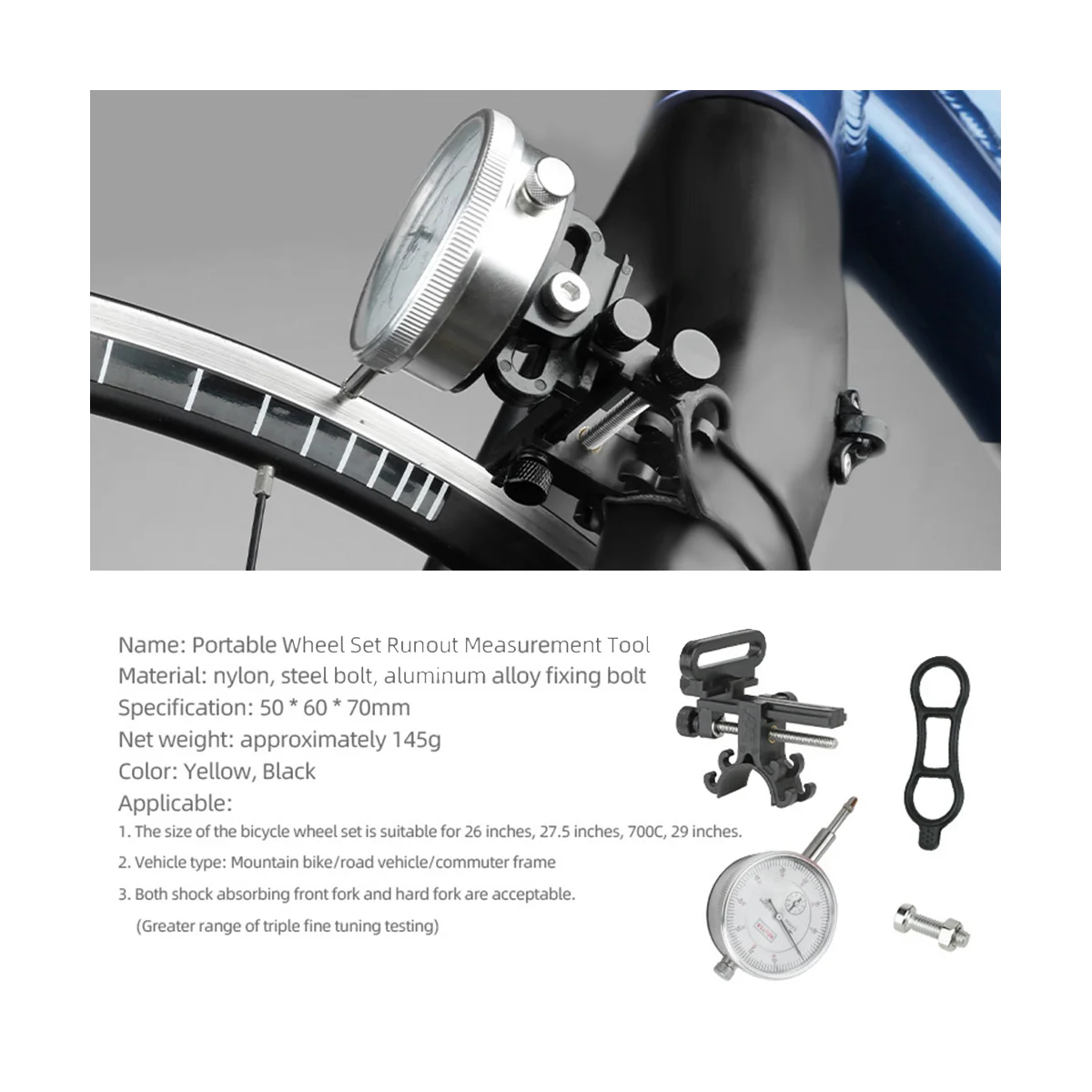 Name: Portable Wheel Set Runout Measurement Tool
Material: nylon, steel bolt, aluminum alloy fixing bolt
Specification: 50 * 60 * 70mm
Net weight: approximately 145g
Color: Yellow, Black
Applicable:
1. The size of the bicycle wheel set is suitable for 26 inches, 27.5 inches, 700C, 29 inches.
2. Vehicle type: Mountain bike/road vehicle/commuter frame
3. Both shock absorbing front fork and hard fork are acceptable.
(Greater range of triple fine tuning testing)