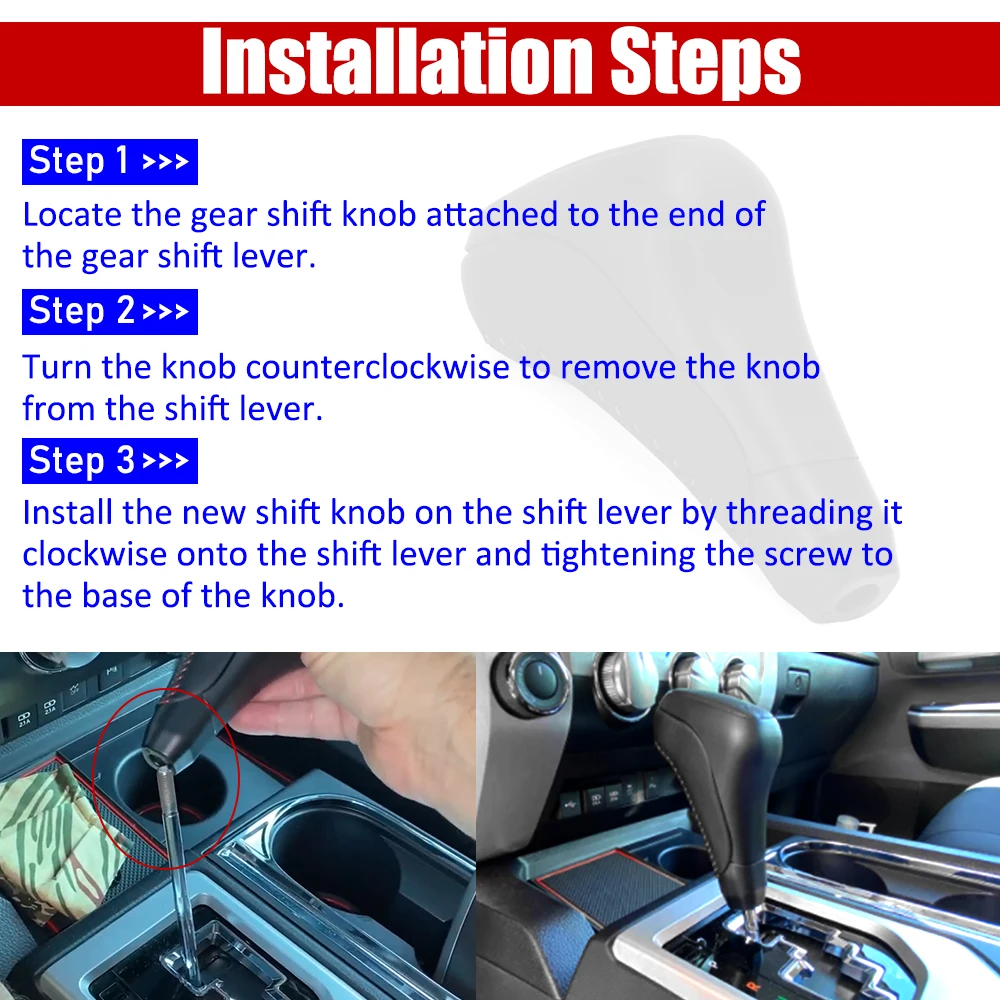 Installation Steps

Step 1 >>>

Locate the gear shift knob attached to the end of the gear shift lever.

Step 2 >>>

Turn the knob counterclockwise to remove the knob from the shift lever.

Step 3 >>>

Install the new shift knob on the shift lever by threading it clockwise onto the shift lever and tightening the screw to the base of the knob.