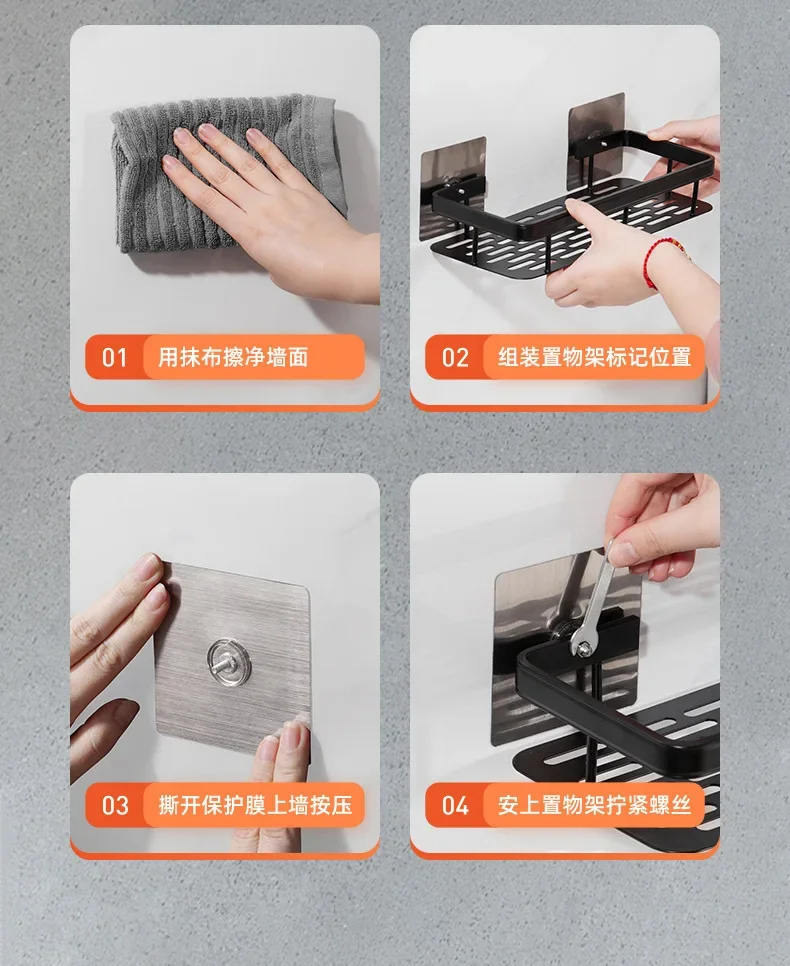 01 用抹布擦净墙面

02 组装置物架标记位置

03 撕开保护膜上墙按压

04 安上置物架拧紧螺丝