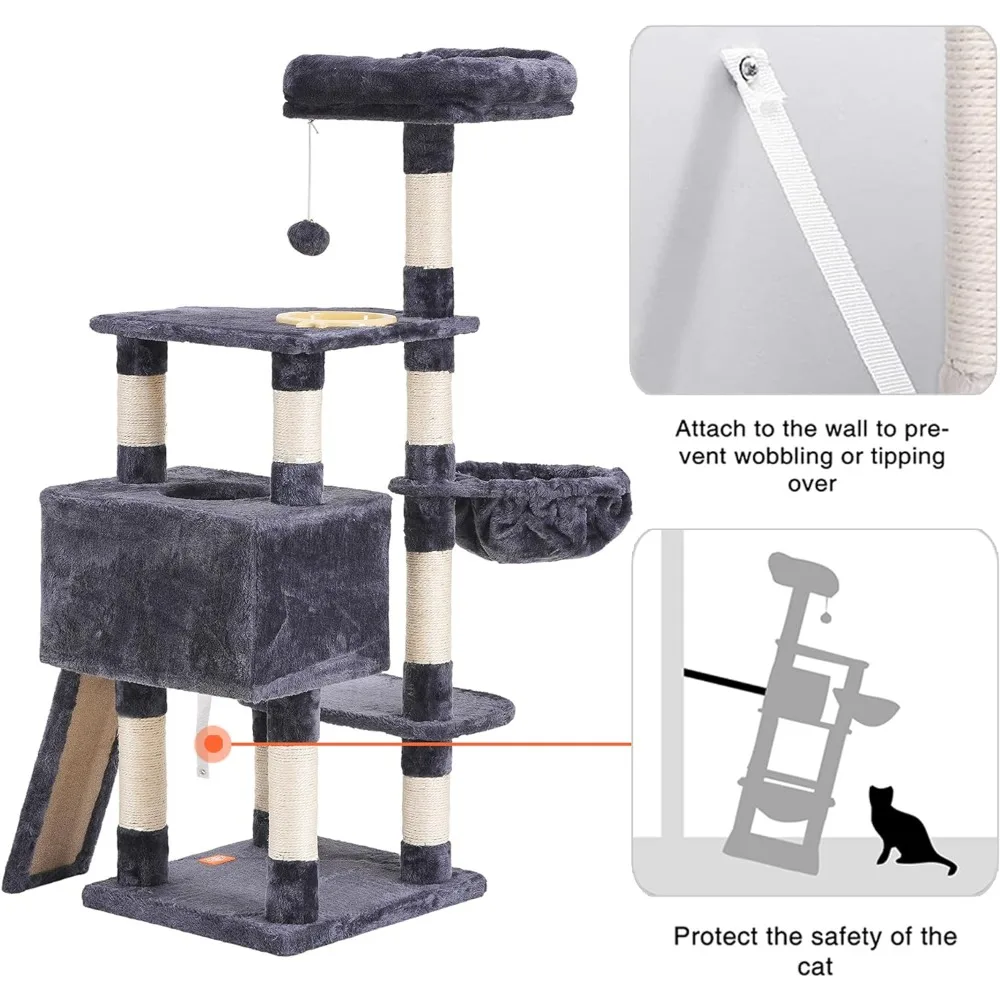 Attach to the wall to prevent wobbling or tipping over

Protect the safety of the cat