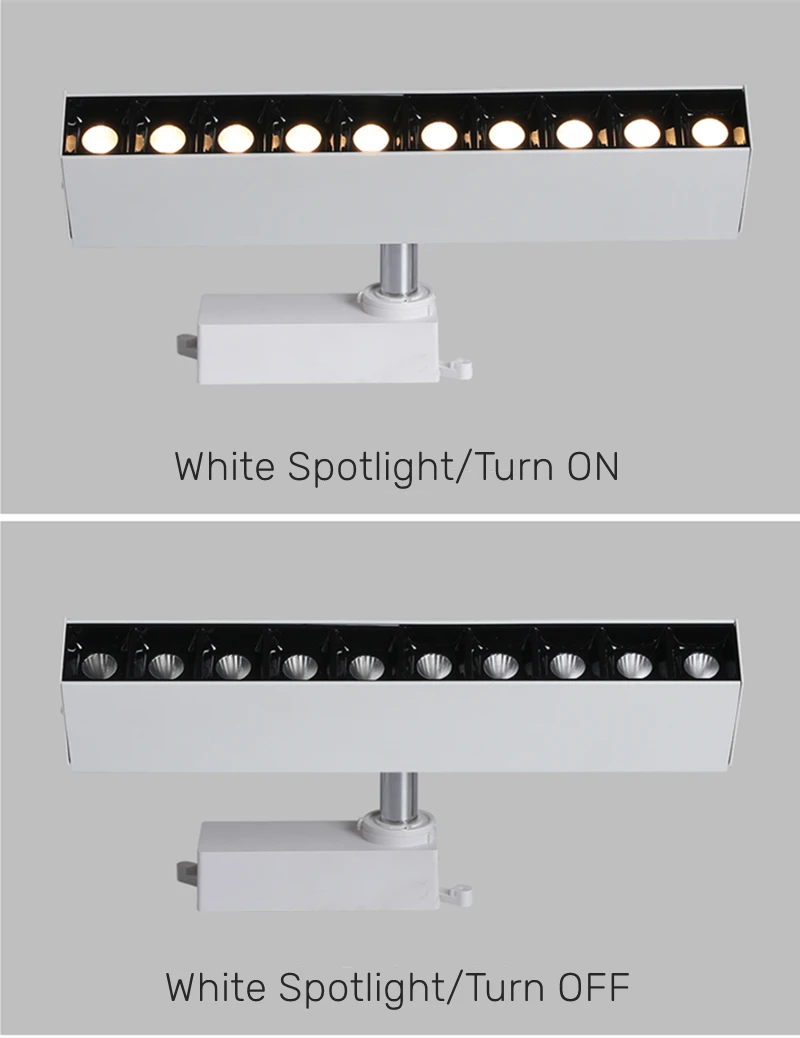 White Spotlight/Turn ON

White Spotlight/Turn OFF