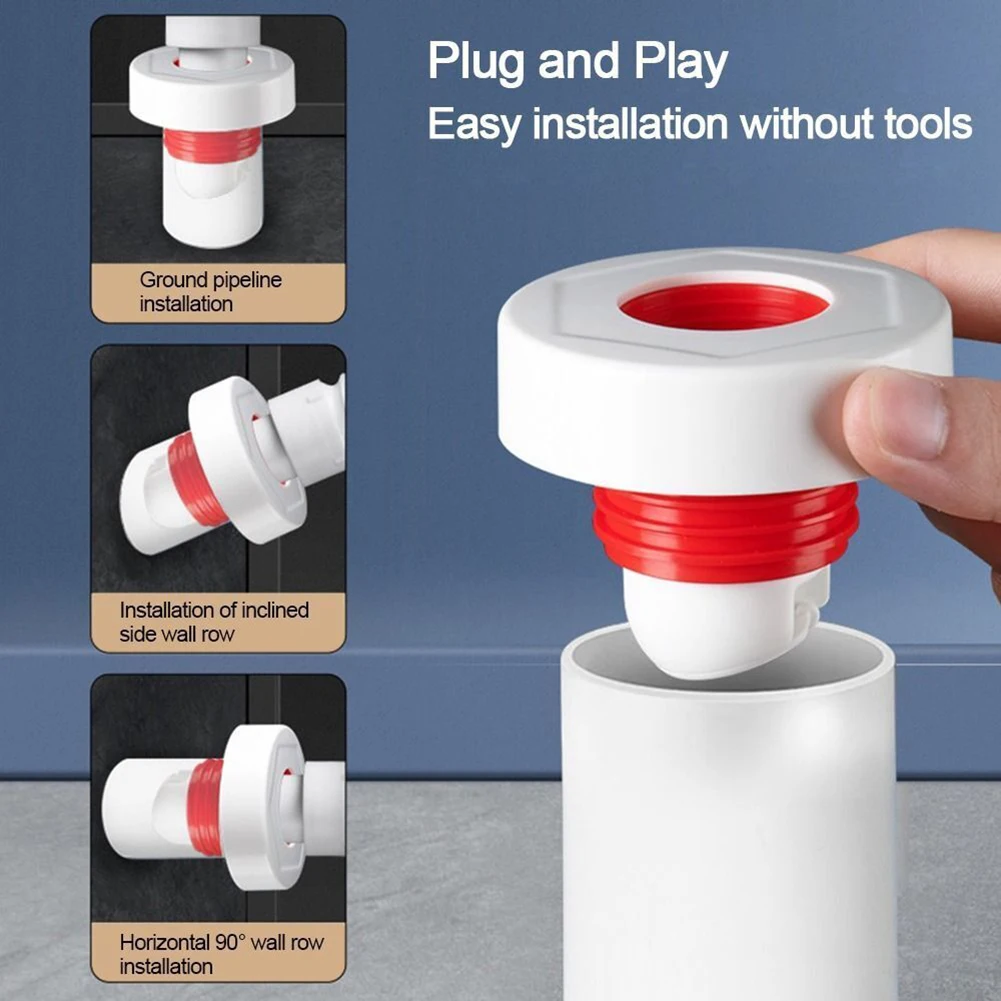 Plug and Play
Easy installation without tools

Ground pipeline installation

Installation of inclined side wall row

Horizontal 90° wall row installation