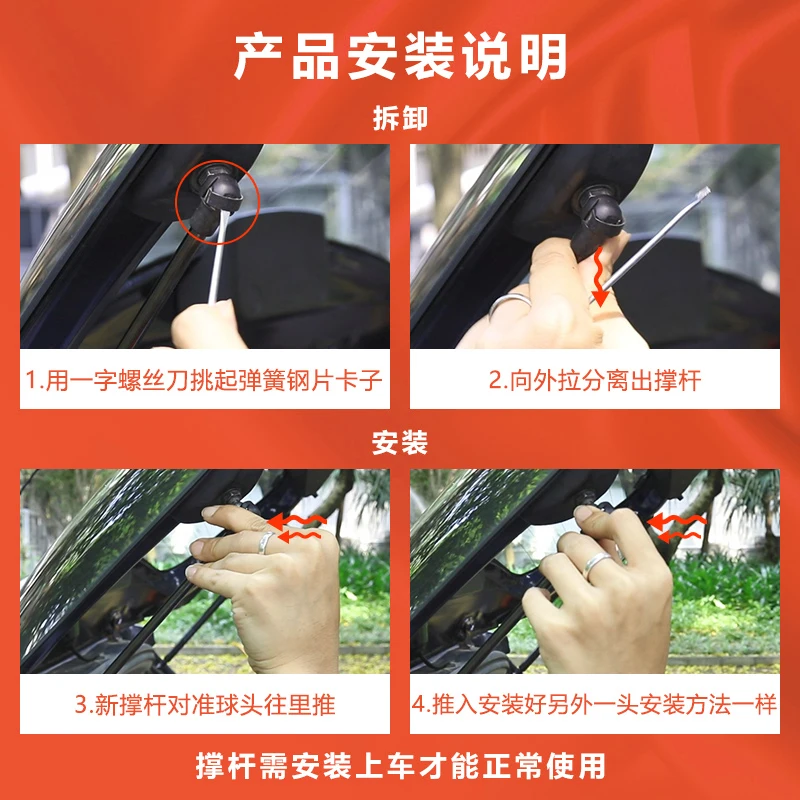 产品安装说明

拆卸

1.用一字螺丝刀挑起弹簧钢片卡子

2.向外拉分离出撑杆

安装

3.新撑杆对准球头往里推

4.推入安装好另外一头安装方法一样

撑杆需安装上车才能正常使用