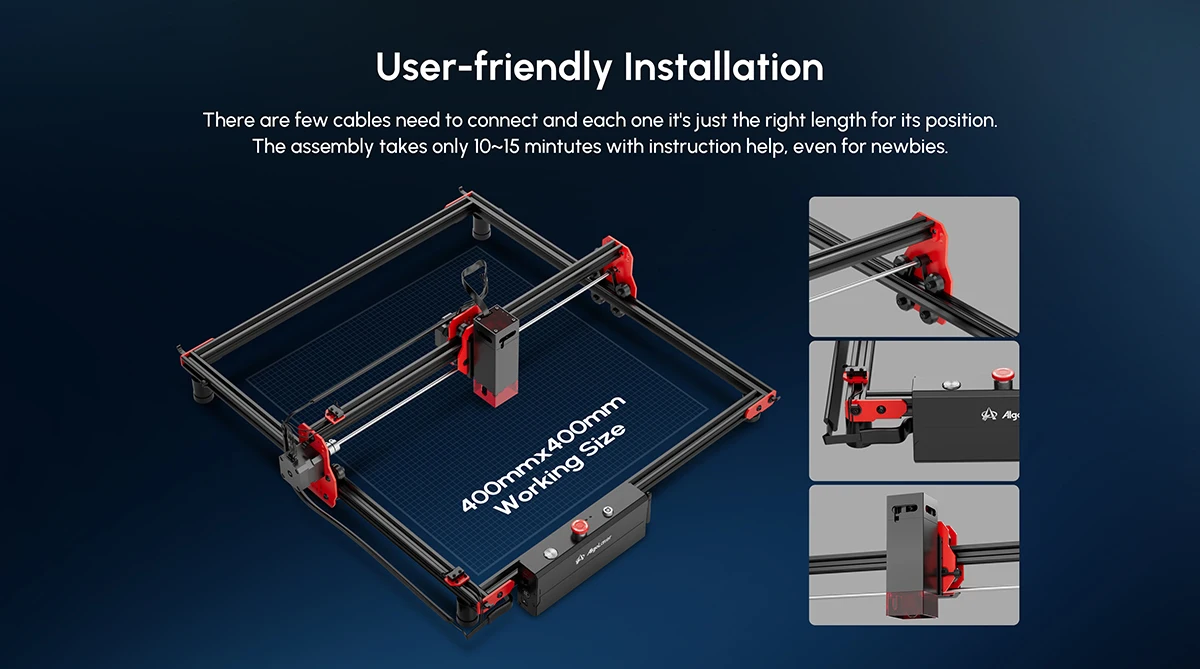 User-friendly Installation

There are few cables need to connect and each one it's just the right length for its position. The assembly takes only 10~15 mintutes with instruction help, even for newbies.

400mmx400mm
Working Size

AlgoLaser

Algo