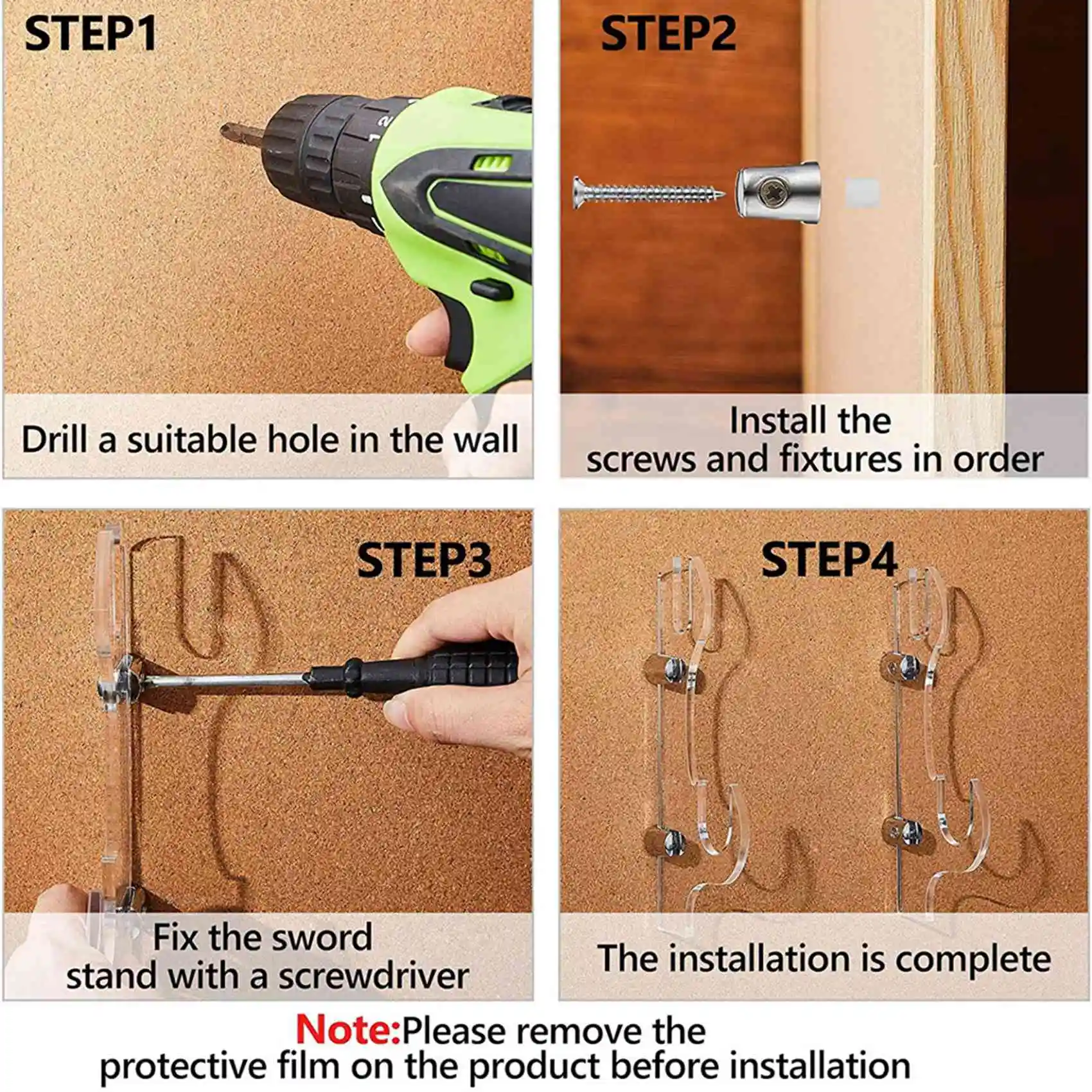 STEP1

Drill a suitable hole in the wall

STEP2

Install the screws and fixtures in order

STEP3

Fix the sword stand with a screwdriver

STEP4

The installation is complete

Note:Please remove the protective film on the product before installation