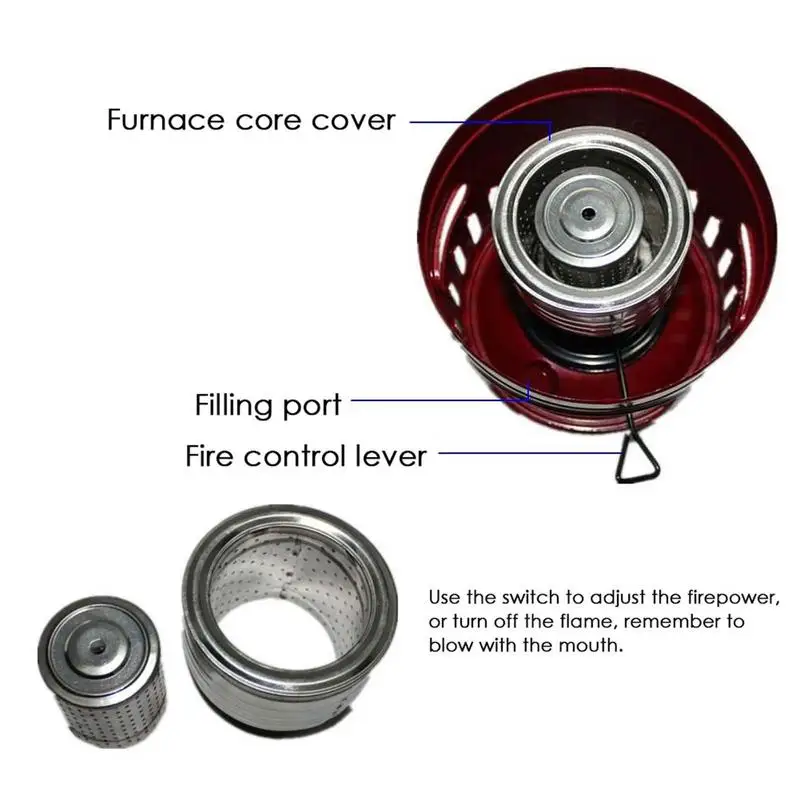 Furnace core cover

Filling port

Fire control lever

Use the switch to adjust the firepower, or turn off the flame, remember to blow with the mouth.