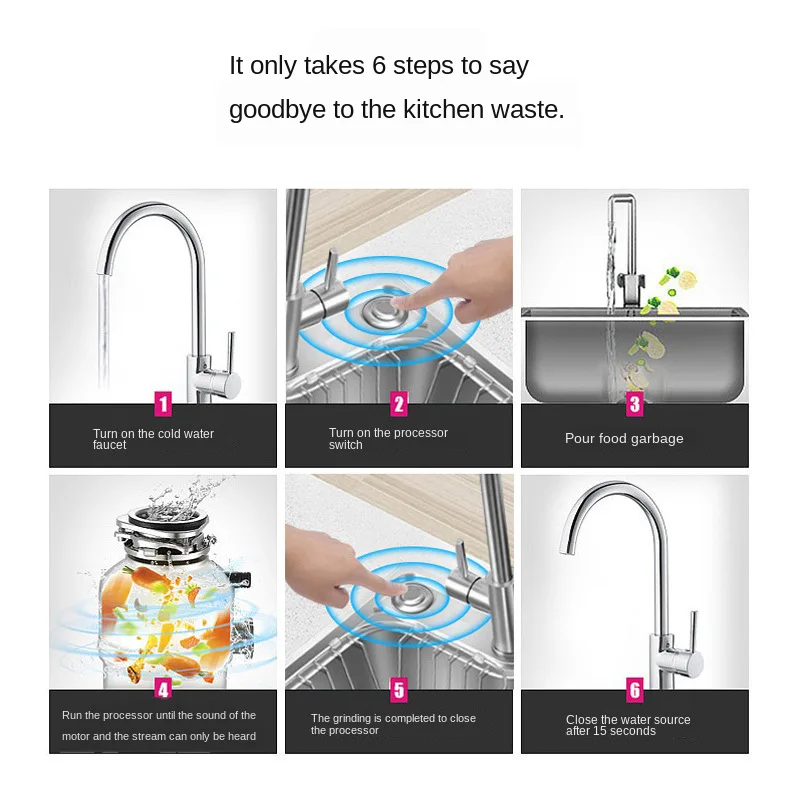 It only takes 6 steps to say goodbye to the kitchen waste.

1
Turn on the cold water faucet

2
Turn on the processor switch

3
Pour food garbage

4
Run the processor until the sound of the motor and the stream can only be heard

5
The grinding is completed to close the processor

6
Close the water source after 15 seconds