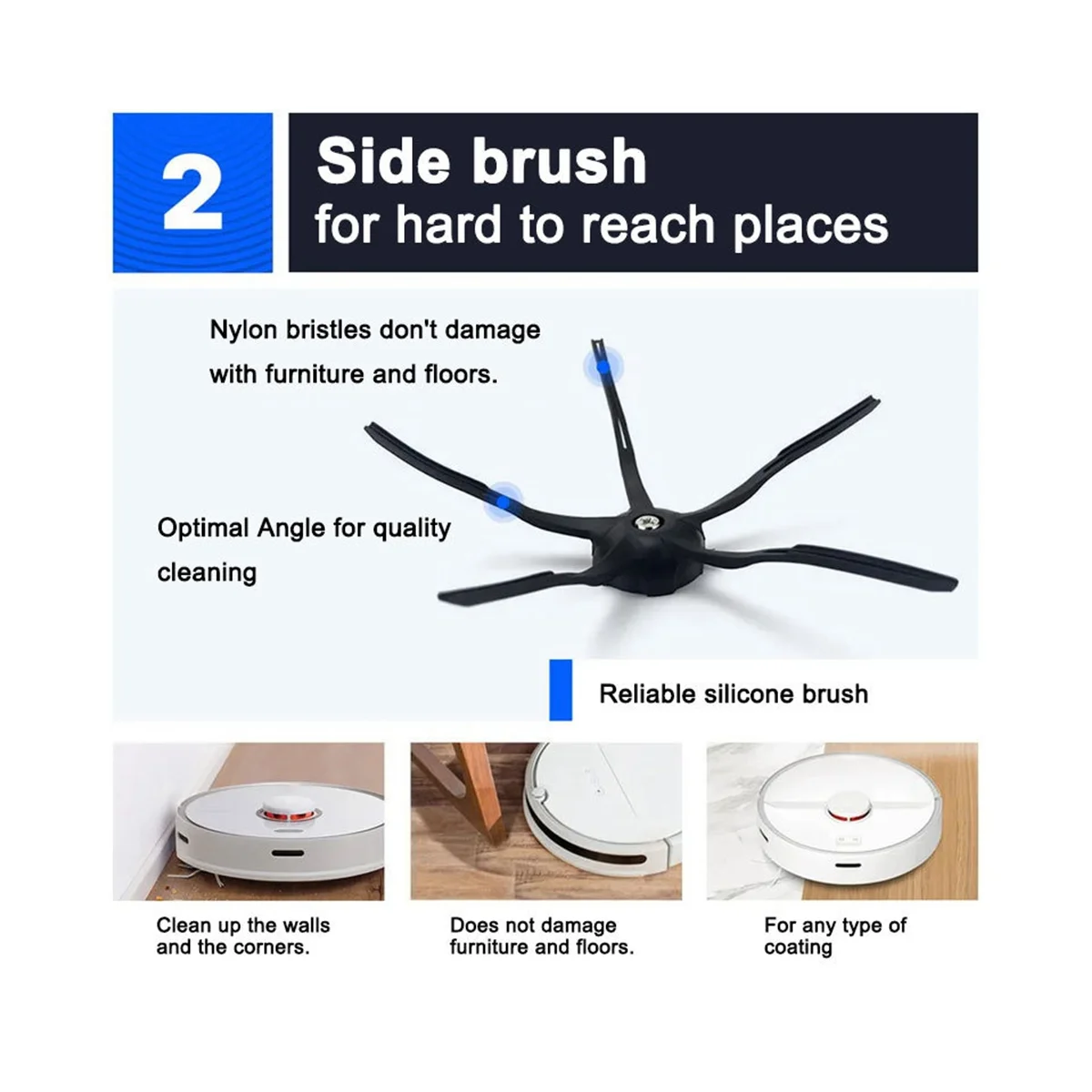 2

Side brush
for hard to reach places

Nylon bristles don't damage with furniture and floors.

Optimal Angle for quality cleaning

Reliable silicone brush

Clean up the walls and the corners.

Does not damage furniture and floors.

For any type of coating