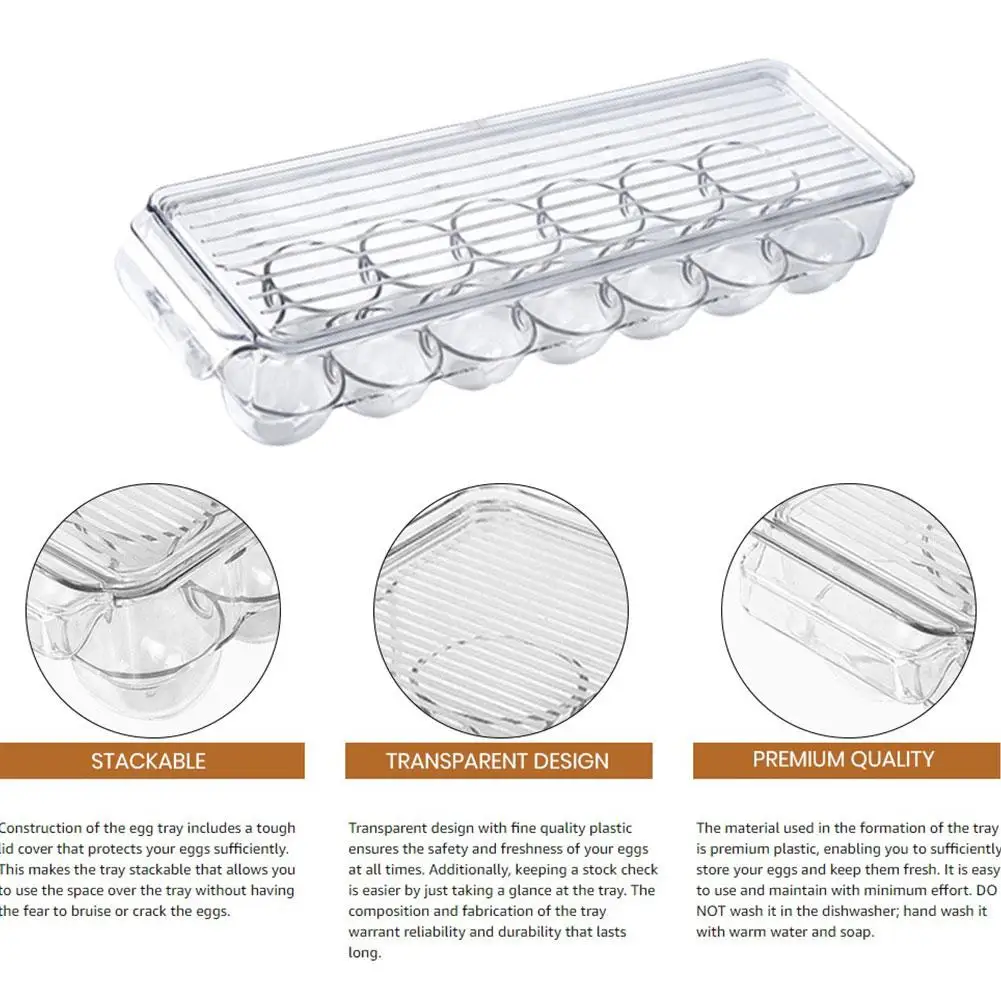 STACKABLE

Construction of the egg tray includes a tough lid cover that protects your eggs sufficiently. This makes the tray stackable that allows you to use the space over the tray without having the fear to bruise or crack the eggs.

TRANSPARENT DESIGN

Transparent design with fine quality plastic ensures the safety and freshness of your eggs at all times. Additionally, keeping a stock check is easier by just taking a glance at the tray. The composition and fabrication of the tray warrant reliability and durability that lasts long.

PREMIUM QUALITY

The material used in the formation of the tray is premium plastic, enabling you to sufficiently store your eggs and keep them fresh. It is easy to use and maintain with minimum effort. DO NOT wash it in the dishwasher; hand wash it with warm water and soap.