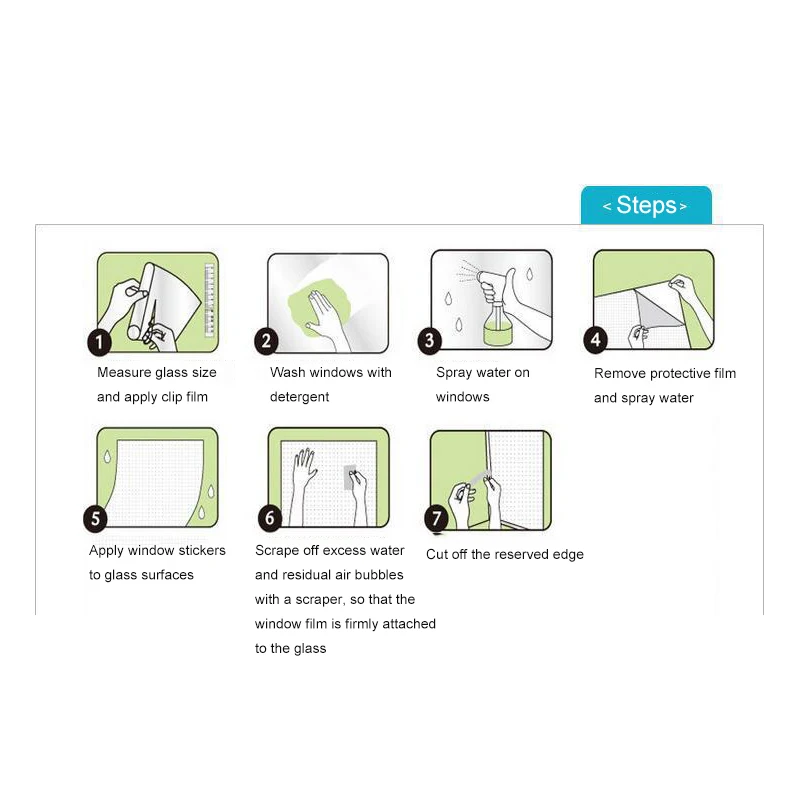 < Steps >

1

Measure glass size and apply clip film

2

Wash windows with detergent

3

Spray water on windows

4

Remove protective film and spray water

5

Apply window stickers to glass surfaces

6

Scrape off excess water and residual air bubbles with a scraper, so that the window film is firmly attached to the glass

7

Cut off the reserved edge