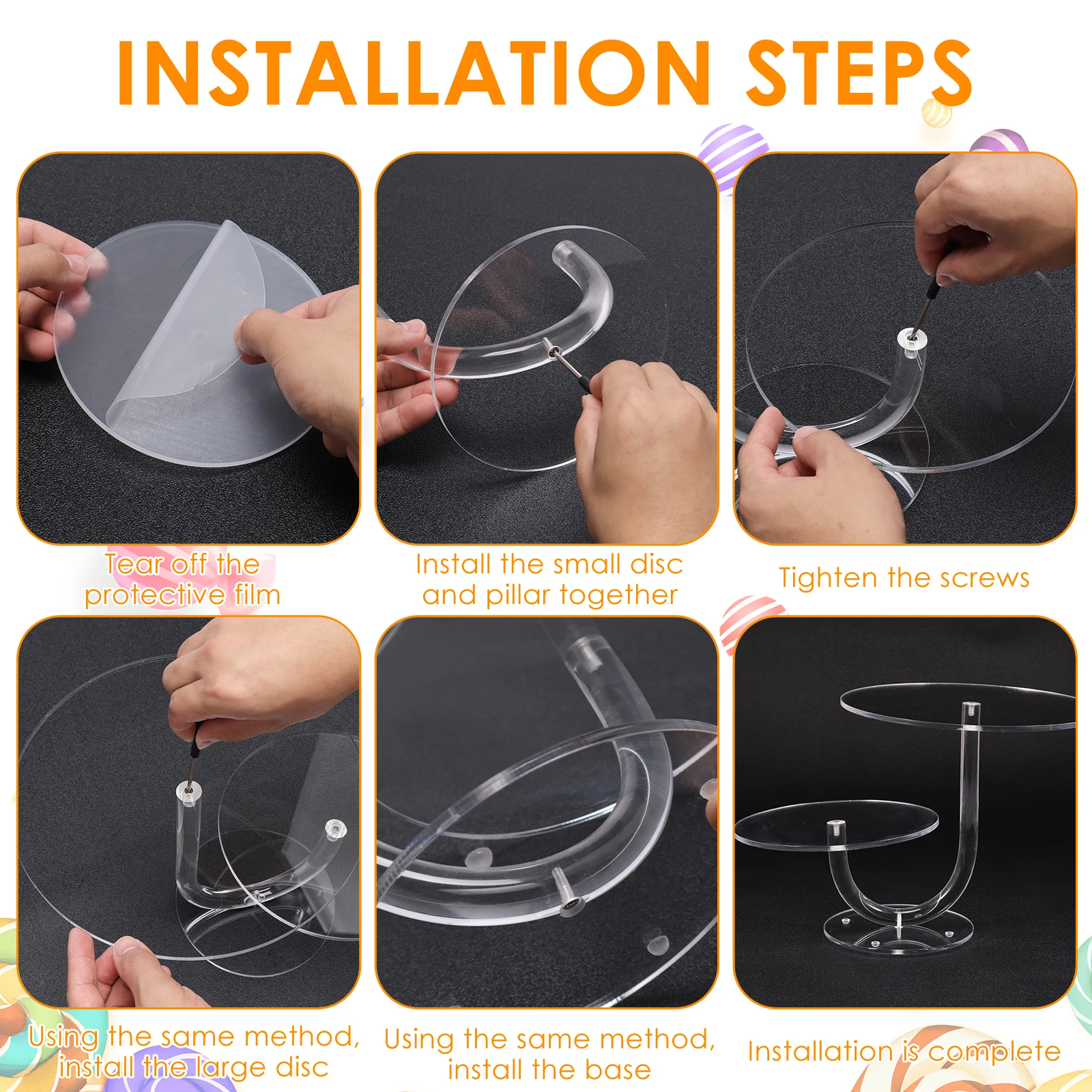 INSTALLATION STEPS

Tear off the protective film

Install the small disc and pillar together

Tighten the screws

Using the same method, install the large disc

Using the same method, install the base

Installation is complete