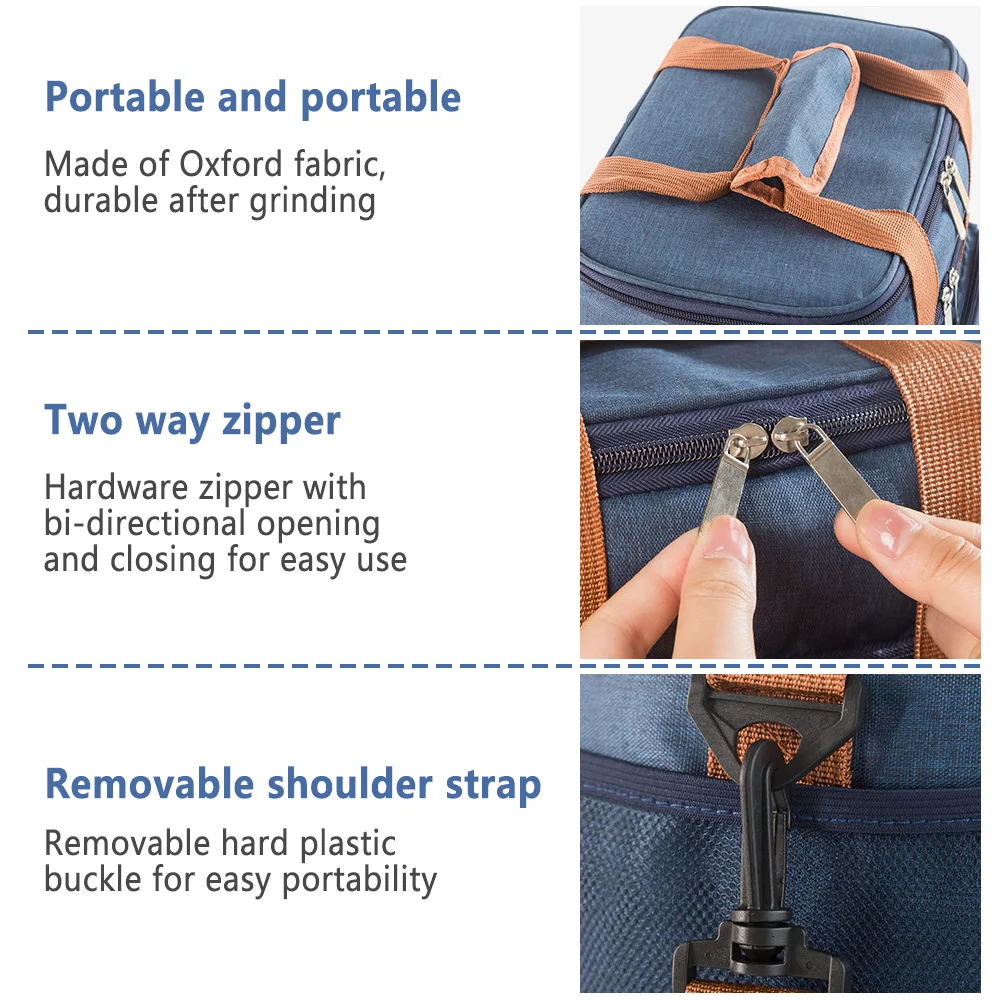 Portable and portable

Made of Oxford fabric, durable after grinding

Two way zipper

Hardware zipper with bi-directional opening and closing for easy use

Removable shoulder strap

Removable hard plastic buckle for easy portability