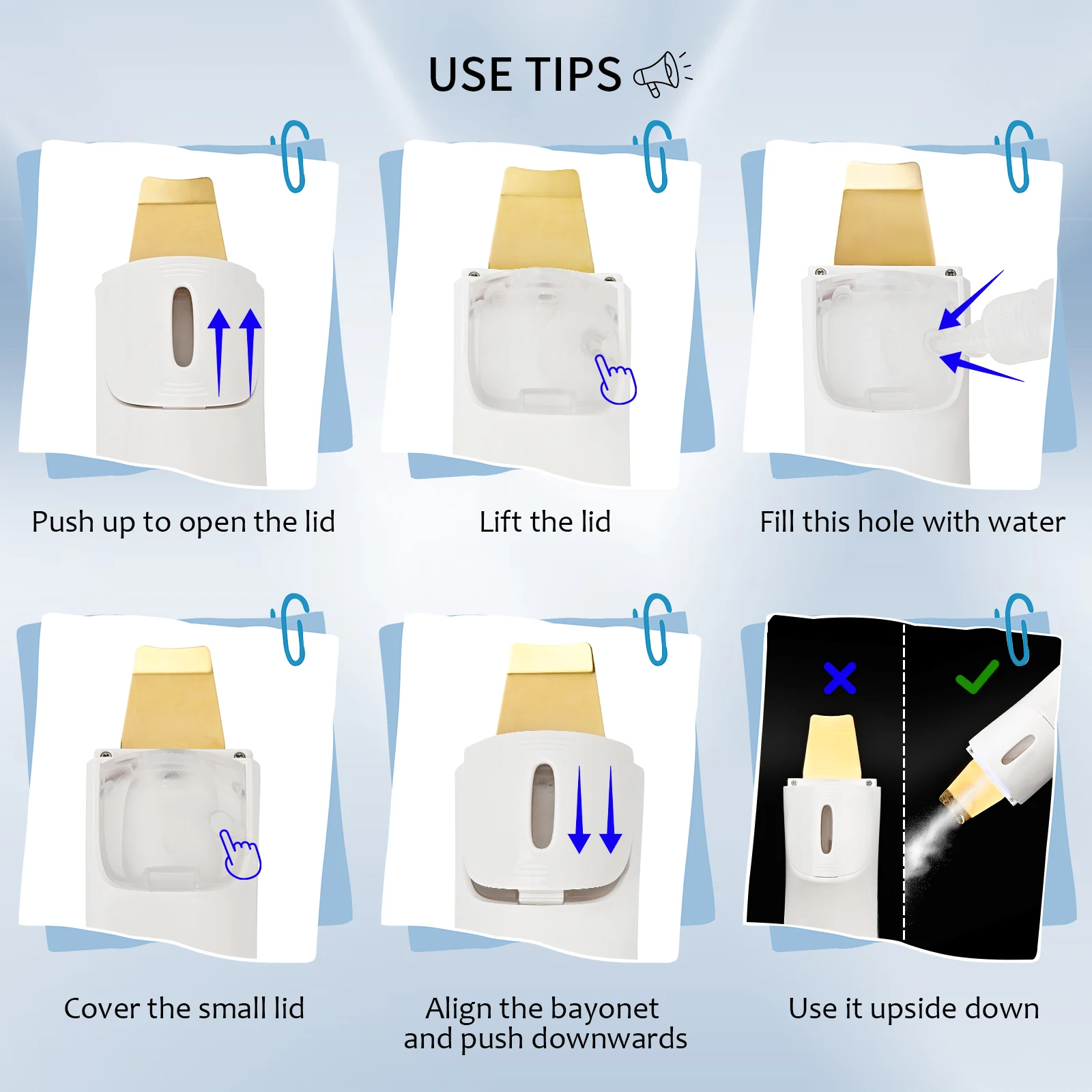 USE TIPS

Push up to open the lid

Lift the lid

Fill this hole with water

Cover the small lid

Align the bayonet and push downwards

Use it upside down