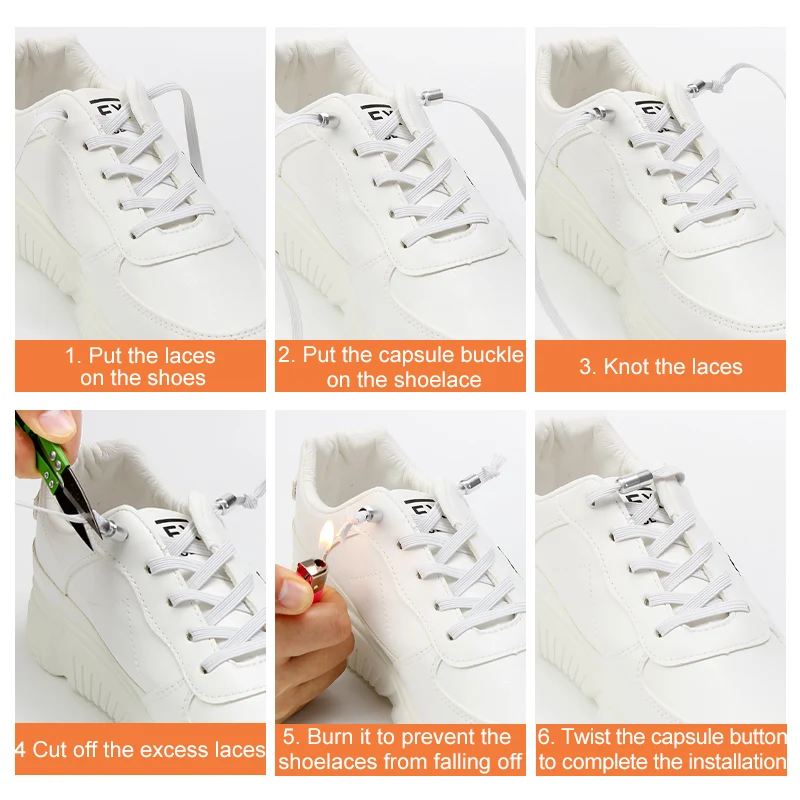 1. Put the laces on the shoes

2. Put the capsule buckle on the shoelace

3. Knot the laces

4 Cut off the excess laces

5. Burn it to prevent the shoelaces from falling off

6. Twist the capsule button to complete the installation