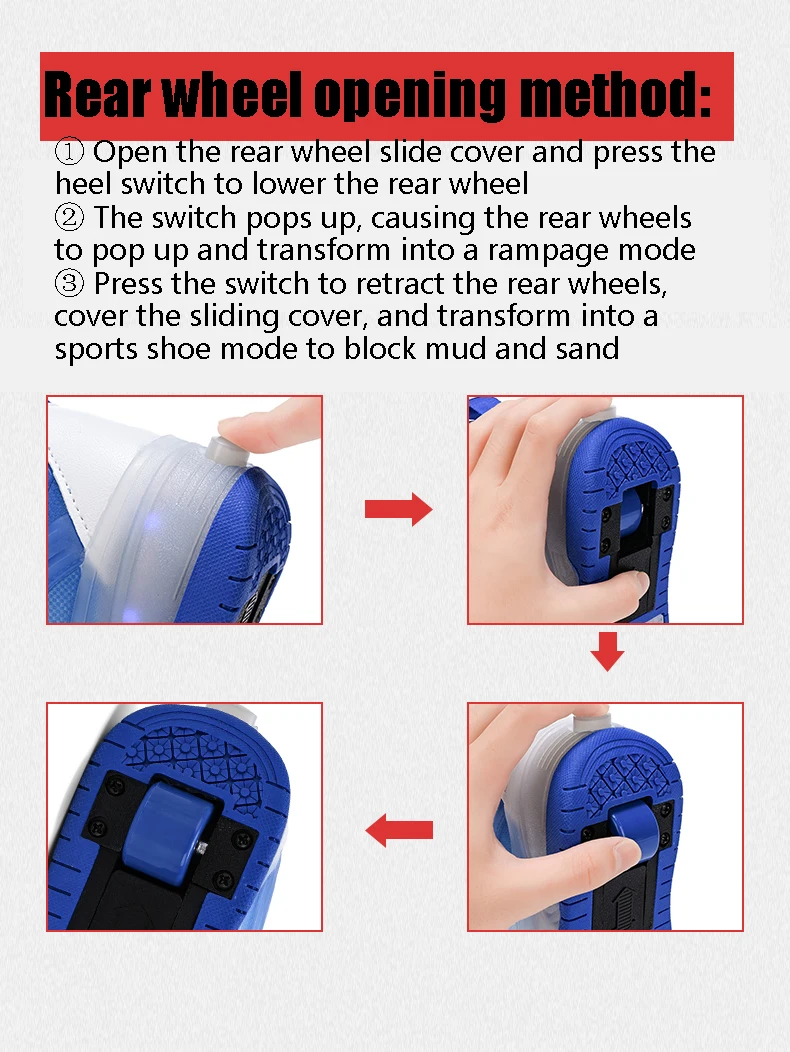 Rear wheel opening method:

① Open the rear wheel slide cover and press the heel switch to lower the rear wheel
② The switch pops up, causing the rear wheels to pop up and transform into a rampage mode
③ Press the switch to retract the rear wheels, cover the sliding cover, and transform into a sports shoe mode to block mud and sand