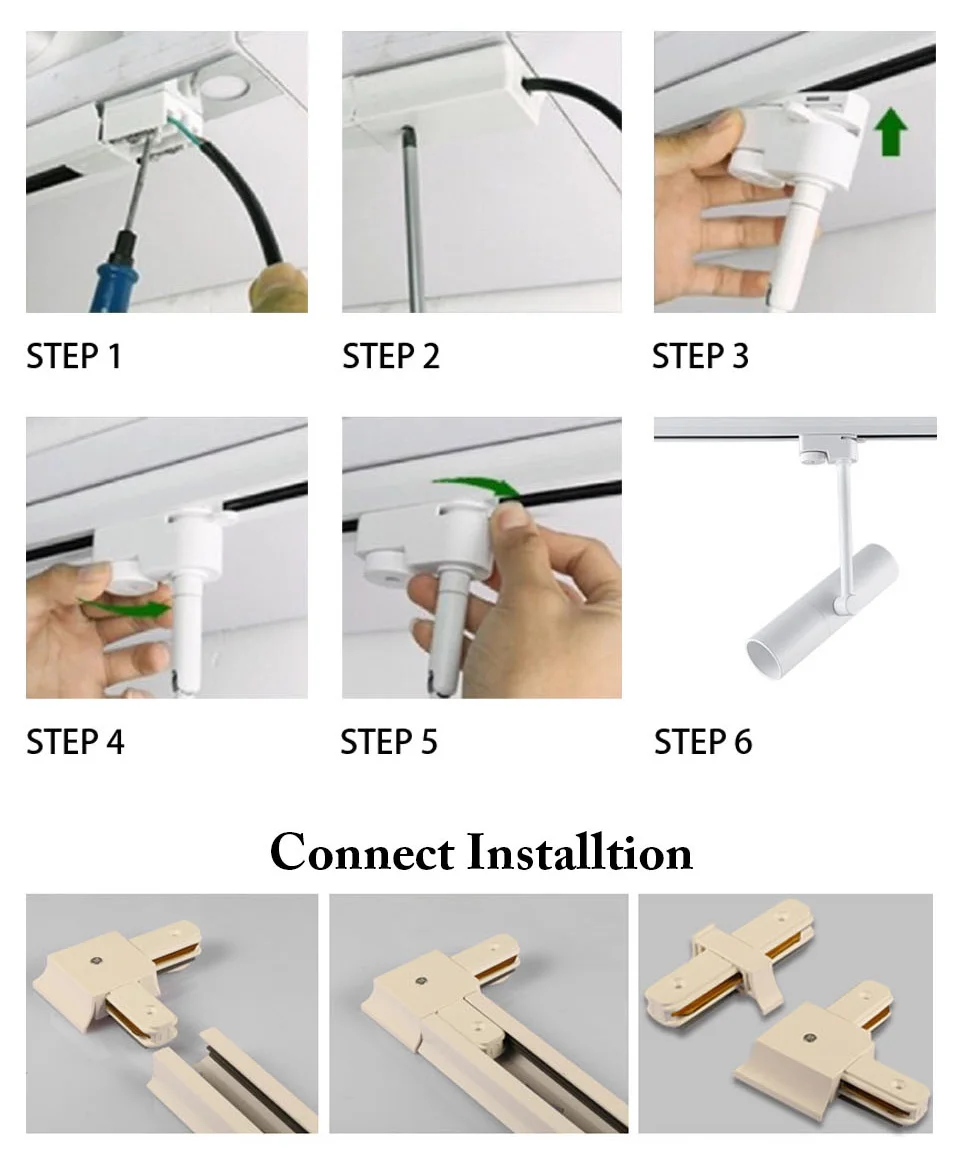 STEP 1

STEP 2

STEP 3

STEP 4

STEP 5

STEP 6

Connect Installtion