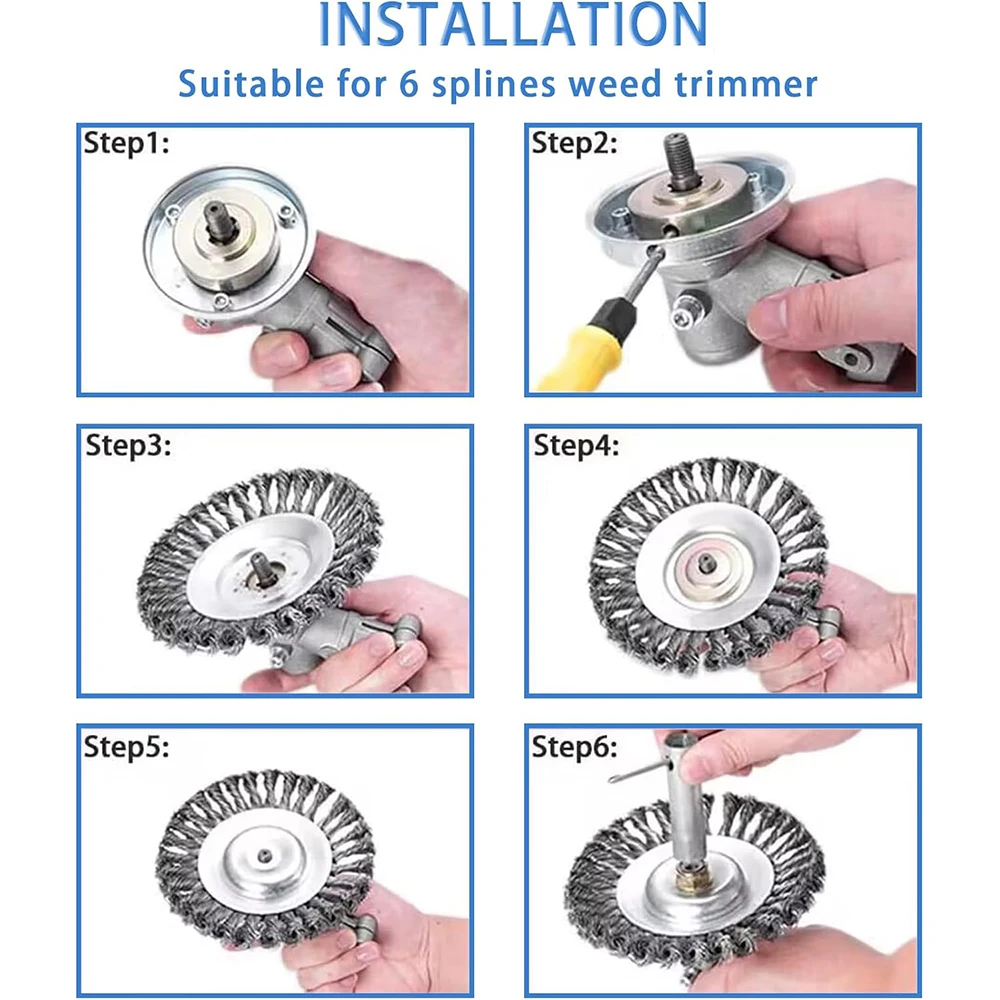 INSTALLATION
Suitable for 6 splines weed trimmer

Step1:

Step2:

Step3:

Step4:

Step5:

Step6: