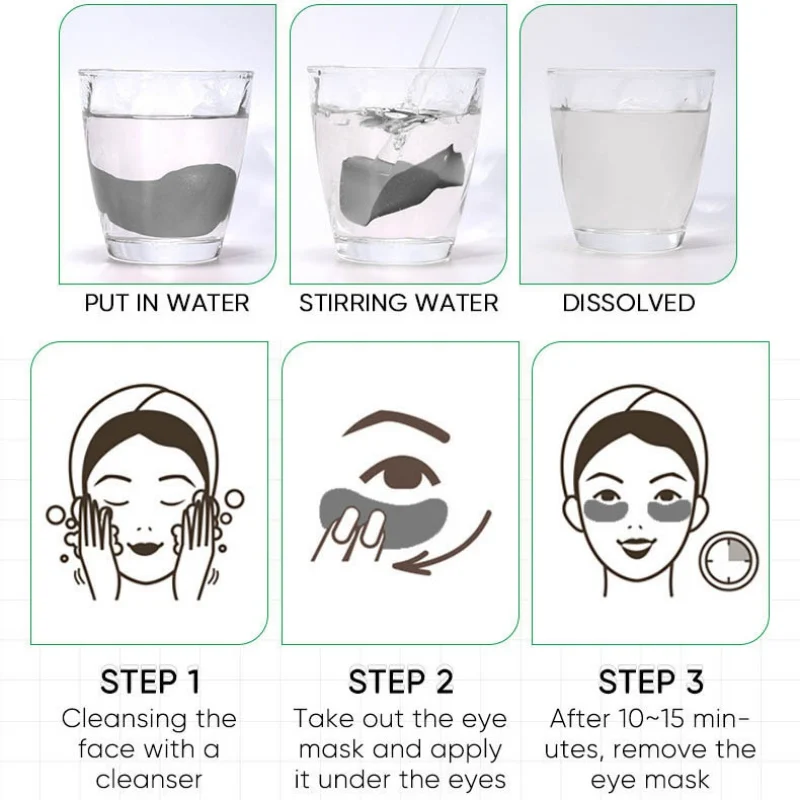 PUT IN WATER

STIRRING WATER

DISSOLVED

STEP 1
Cleansing the face with a cleanser

STEP 2
Take out the eye mask and apply it under the eyes

STEP 3
After 10~15 minutes, remove the eye mask