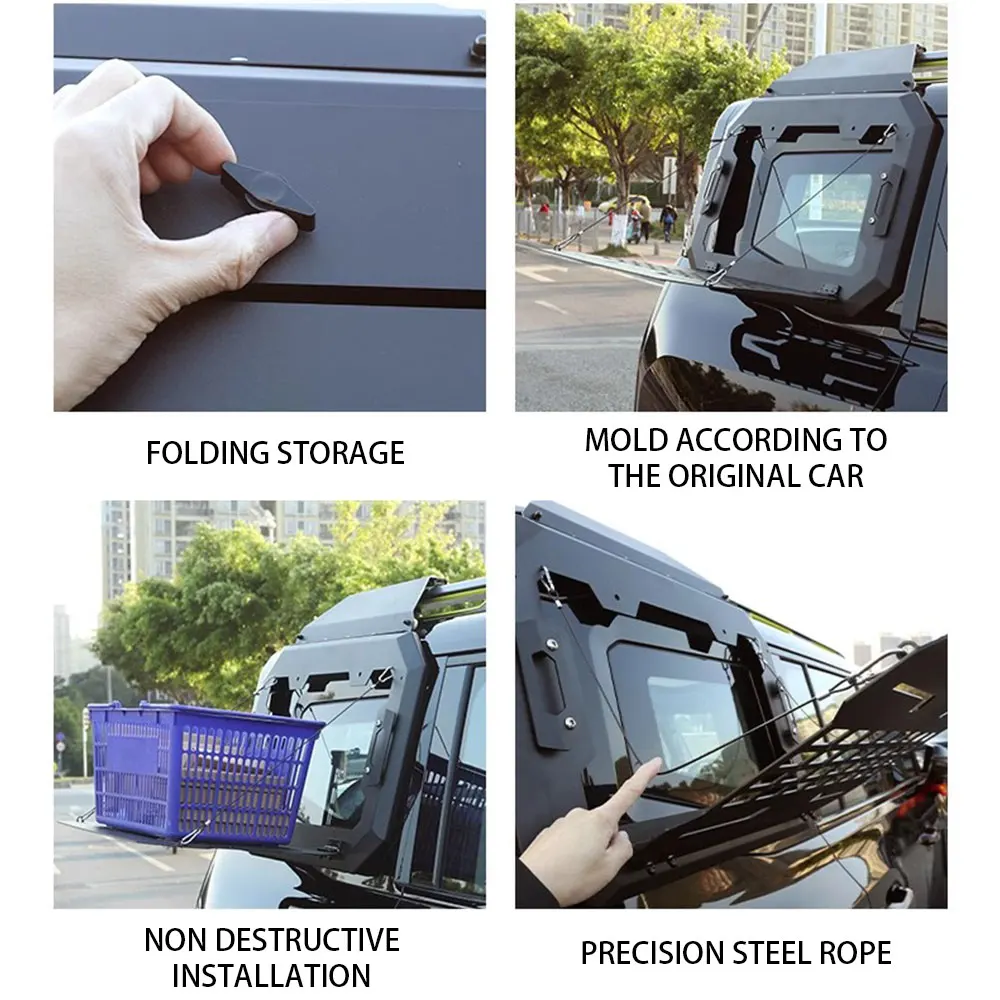 FOLDING STORAGE

MOLD ACCORDING TO THE ORIGINAL CAR

NON DESTRUCTIVE INSTALLATION

PRECISION STEEL ROPE