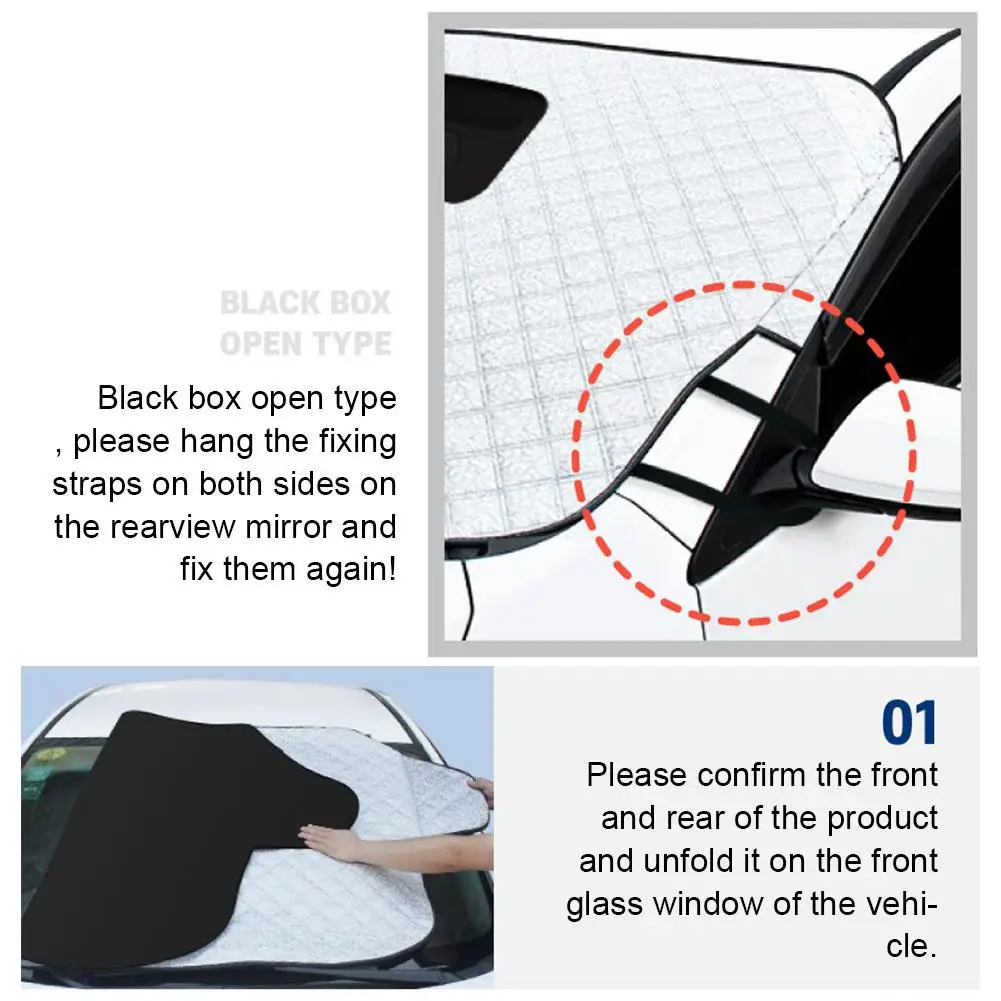 BLACK BOX
OPEN TYPE

Black box open type , please hang the fixing straps on both sides on the rearview mirror and fix them again!

01

Please confirm the front and rear of the product and unfold it on the front glass window of the vehicle.