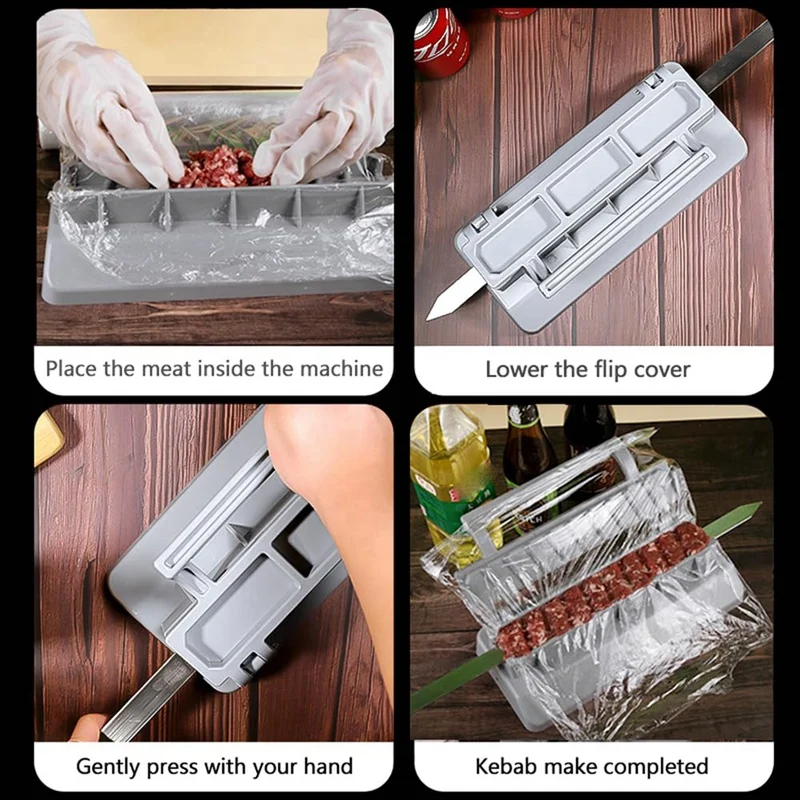 Place the meat inside the machine

Lower the flip cover

Gently press with your hand

Kebab make completed