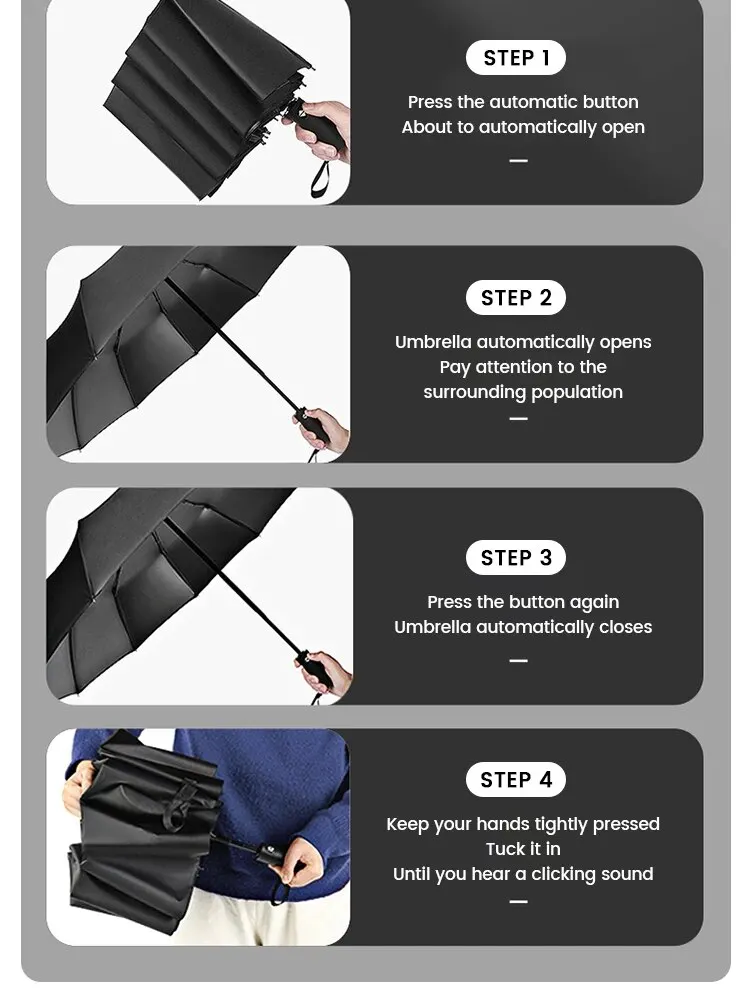 STEP 1

Press the automatic button
About to automatically open

—

STEP 2

Umbrella automatically opens
Pay attention to the
surrounding population

—

STEP 3

Press the button again
Umbrella automatically closes

—

STEP 4

Keep your hands tightly pressed
Tuck it in
Until you hear a clicking sound

—