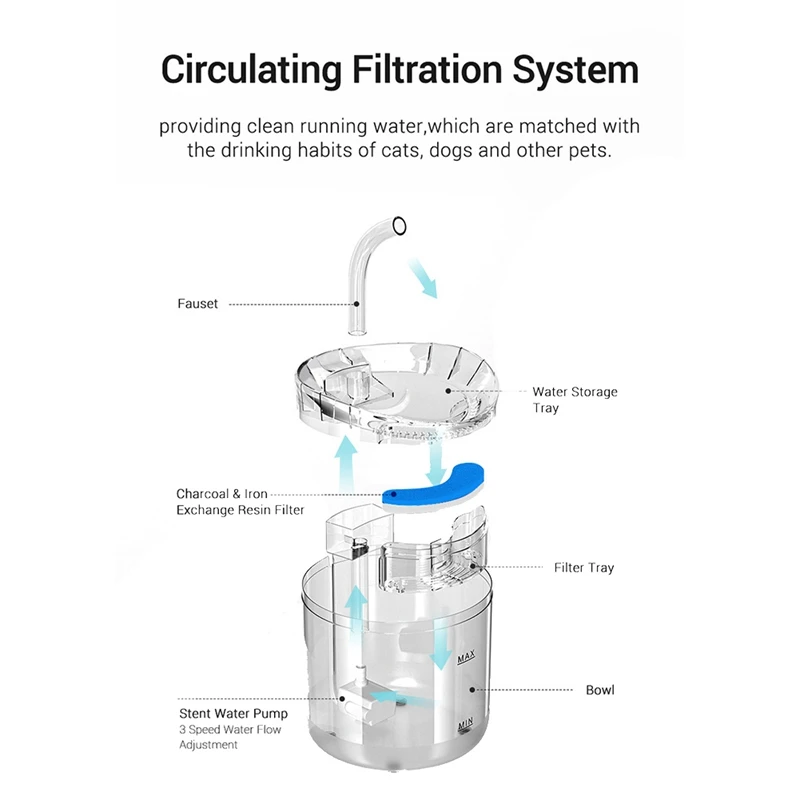 Circulating Filtration System

providing clean running water,which are matched with the drinking habits of cats, dogs and other pets.

Fauset

Water Storage Tray

Charcoal & Iron Exchange Resin Filter

Filter Tray

MAX

Bowl

MIN

Stent Water Pump
3 Speed Water Flow Adjustment