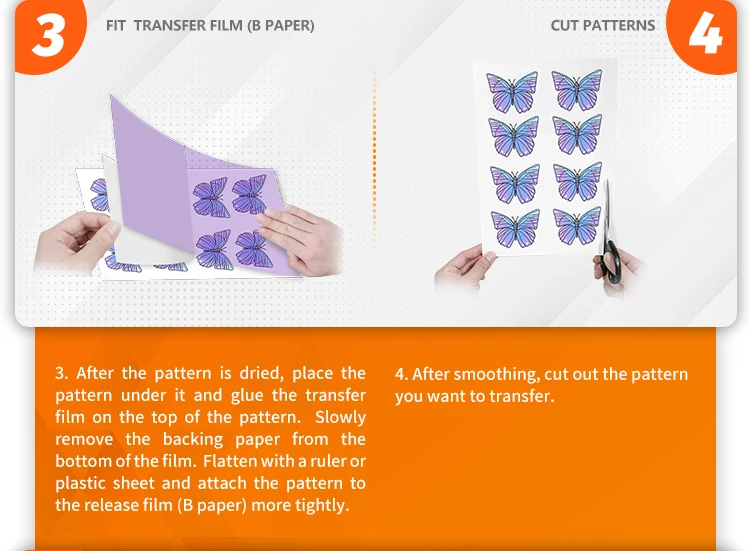 3

FIT TRANSFER FILM (B PAPER)

CUT PATTERNS

4

3. After the pattern is dried, place the pattern under it and glue the transfer film on the top of the pattern. Slowly remove the backing paper from the bottom of the film. Flatten with a ruler or plastic sheet and attach the pattern to the release film (B paper) more tightly.

4. After smoothing, cut out the pattern you want to transfer.