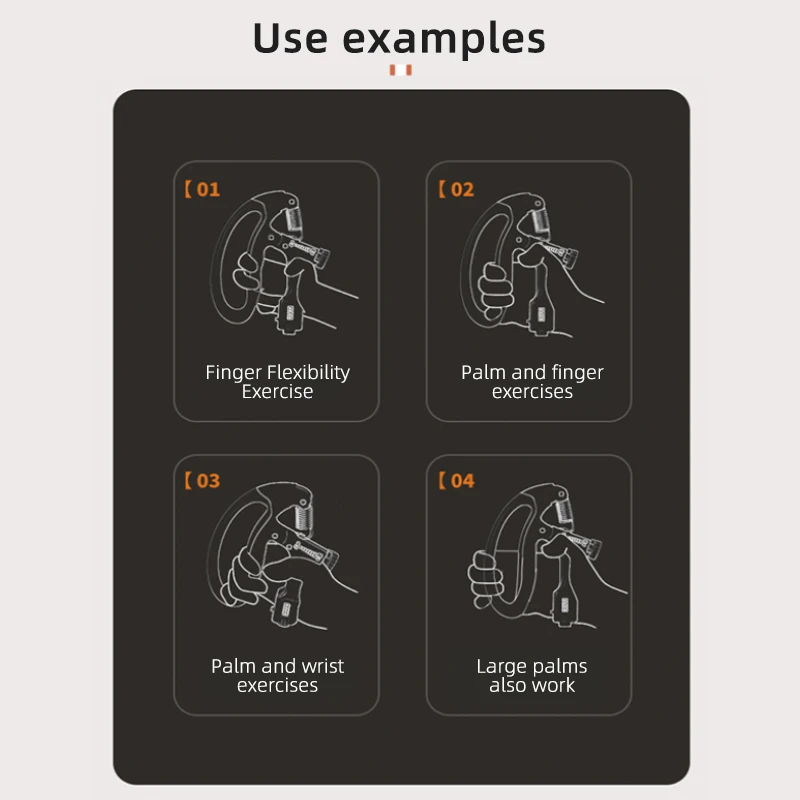 Use examples

【01
Finger Flexibility Exercise

【02
Palm and finger exercises

【03
Palm and wrist exercises

【04
Large palms also work