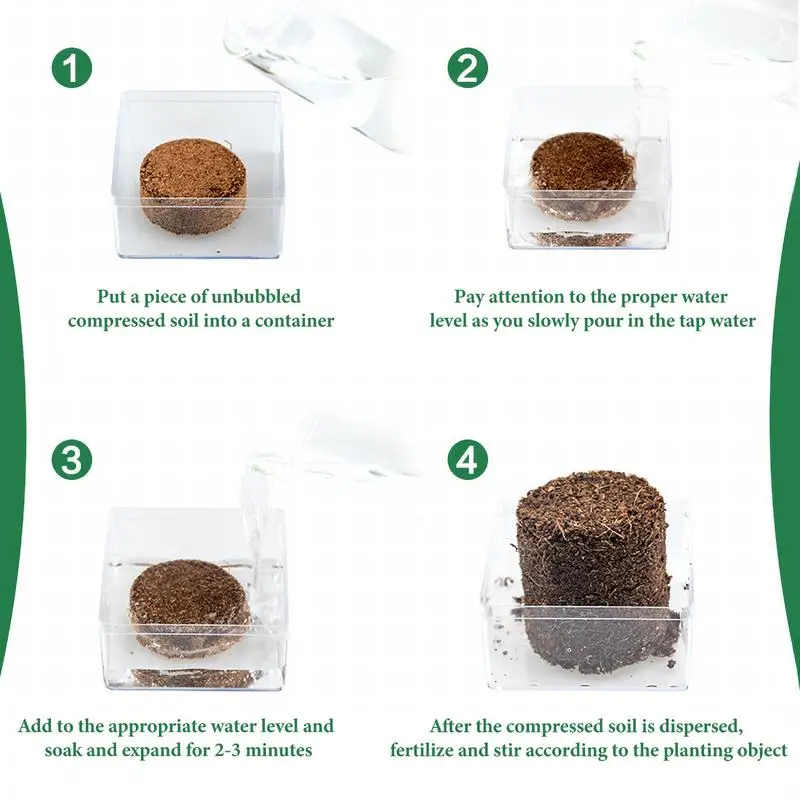 1

Put a piece of unbubbled compressed soil into a container

2

Pay attention to the proper water level as you slowly pour in the tap water

3

Add to the appropriate water level and soak and expand for 2-3 minutes

4

After the compressed soil is dispersed, fertilize and stir according to the planting object