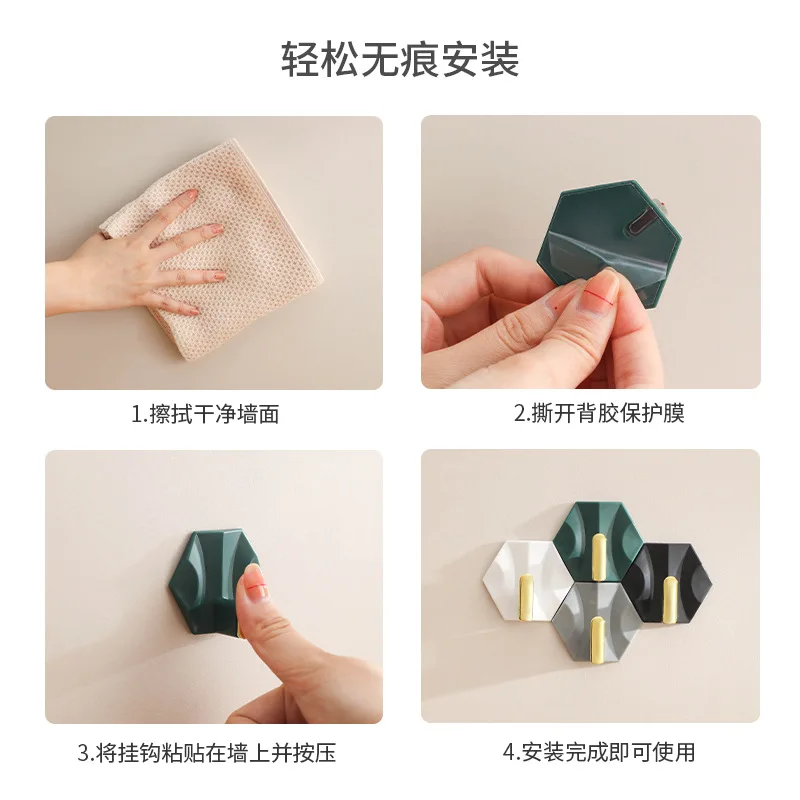 轻松无痕安装

1.擦拭干净墙面

2.撕开背胶保护膜

3.将挂钩粘贴在墙上并按压

4.安装完成即可使用