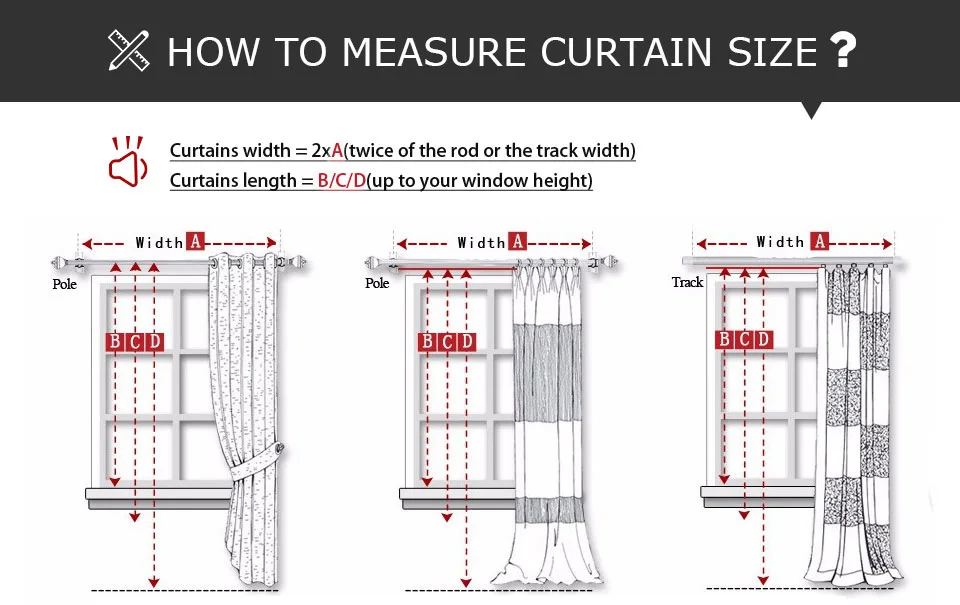 HOW TO MEASURE CURTAIN SIZE ?

Curtains width = 2xA(twice of the rod or the track width)
Curtains length = B/C/D(up to your window height)

Width A
Pole
B C D

Width A
Pole
B C D

Width A
Track
B C D