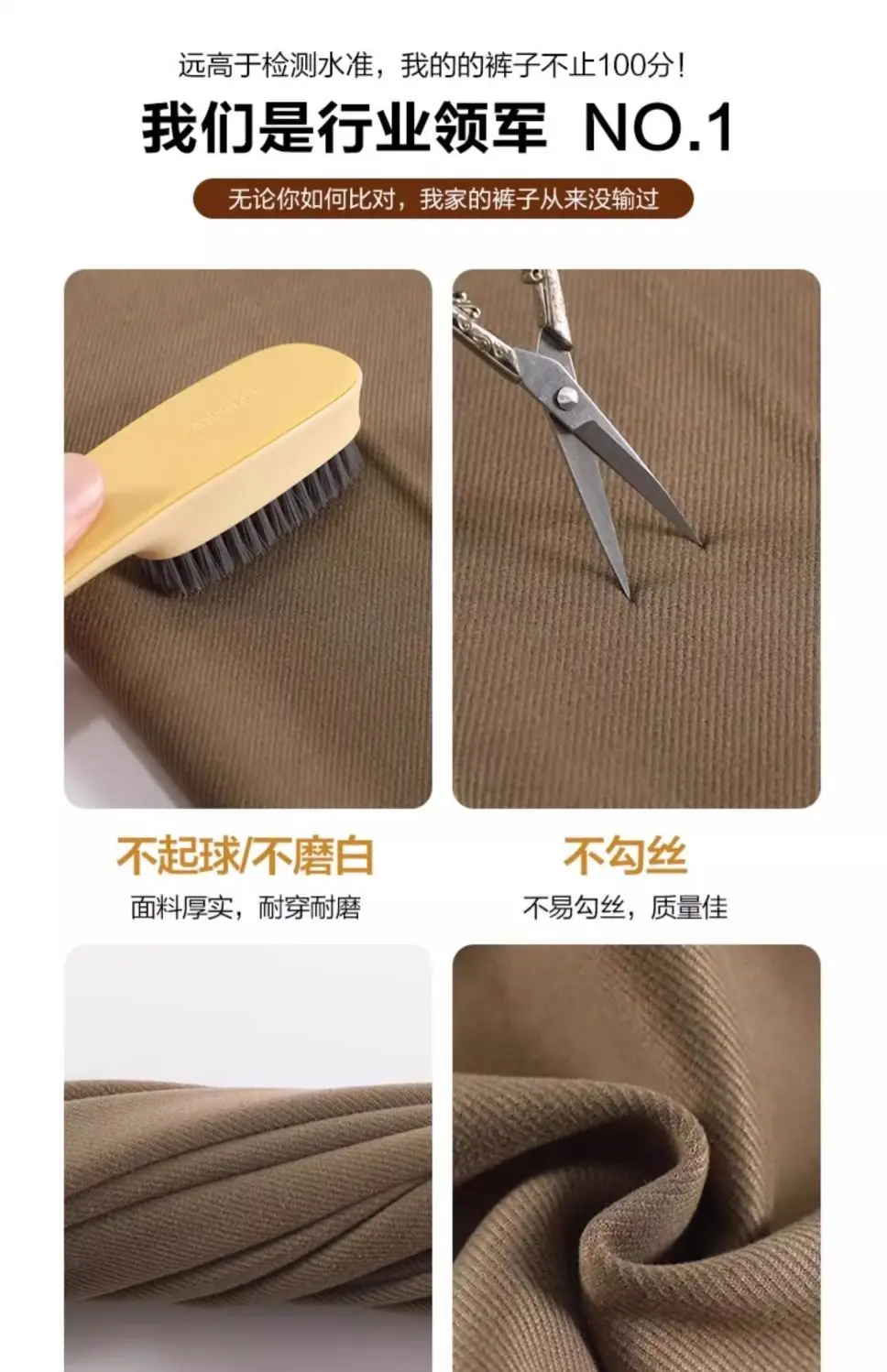 远高于检测水准，我的的裤子不止100分！

我们是行业领军 NO.1

无论你如何比对，我家的裤子从来没输过

不起球/不磨白

面料厚实，耐穿耐磨

不勾丝

不易勾丝，质量佳