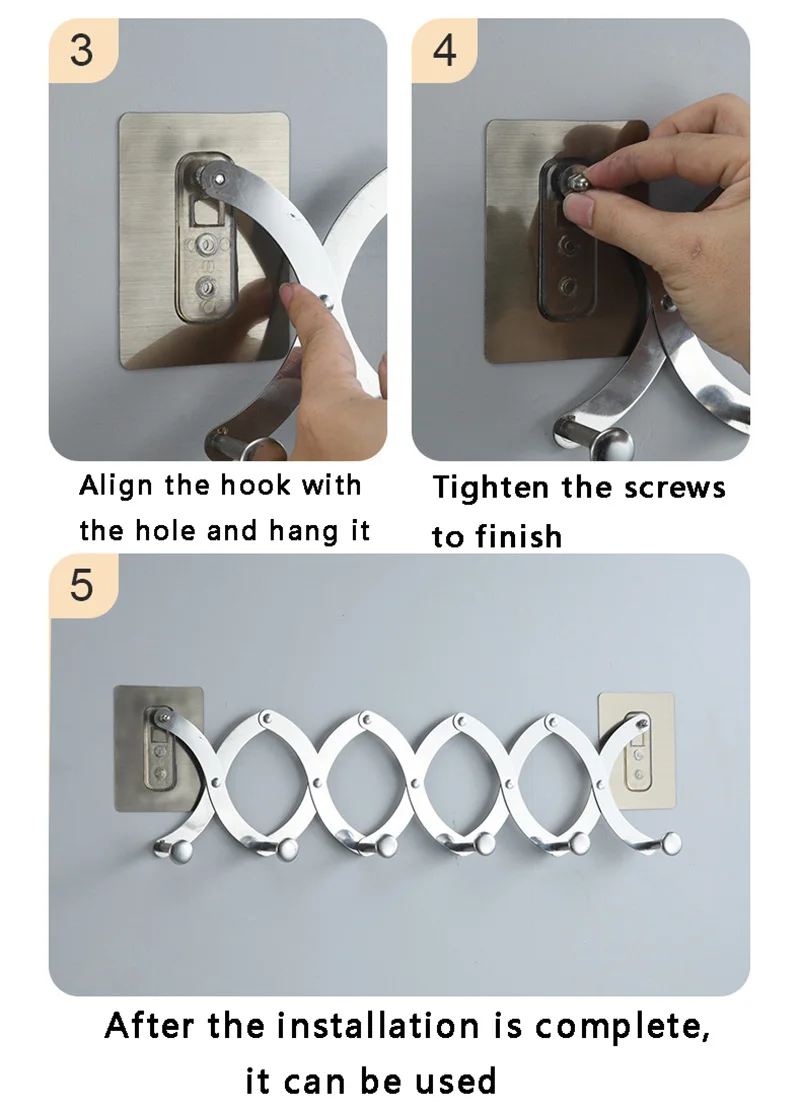 3

Align the hook with the hole and hang it

4

Tighten the screws to finish

5

After the installation is complete, it can be used