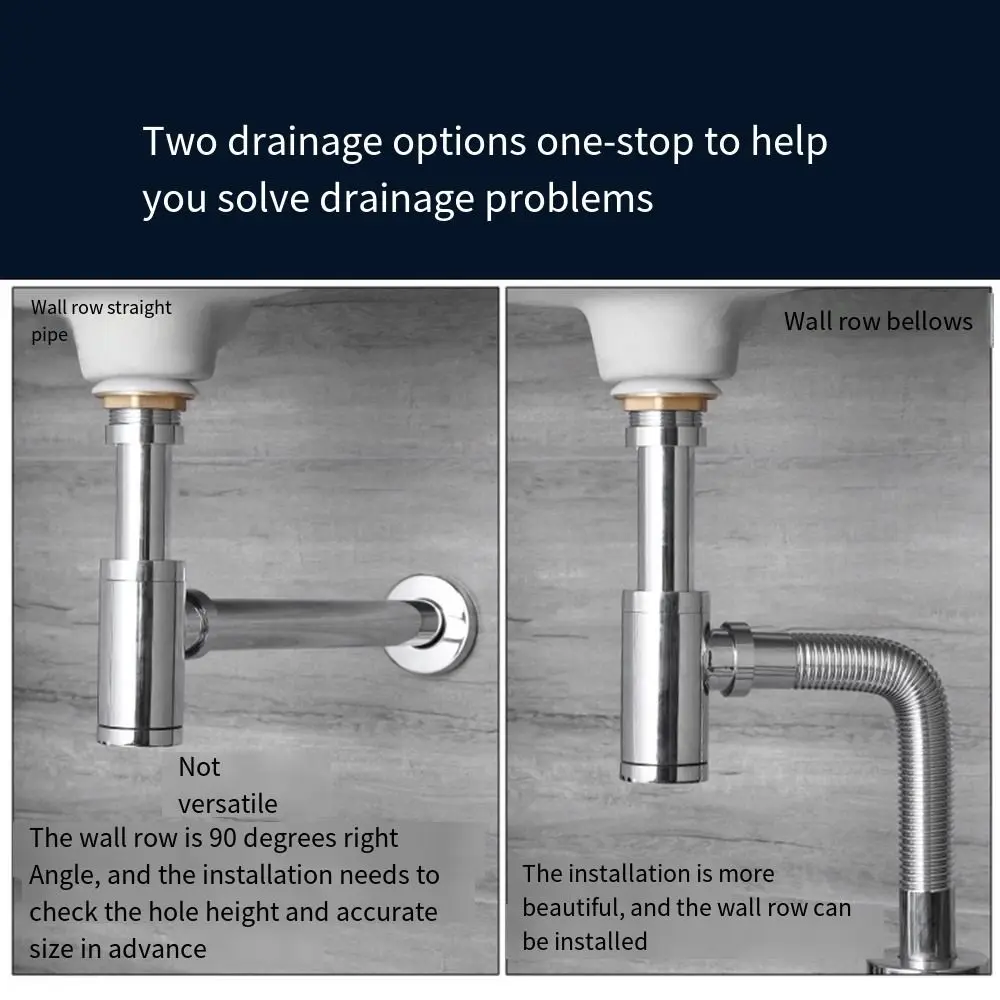 Two drainage options one-stop to help you solve drainage problems

Wall row straight pipe

Not versatile

The wall row is 90 degrees right Angle, and the installation needs to check the hole height and accurate size in advance

Wall row bellows

The installation is more beautiful, and the wall row can be installed