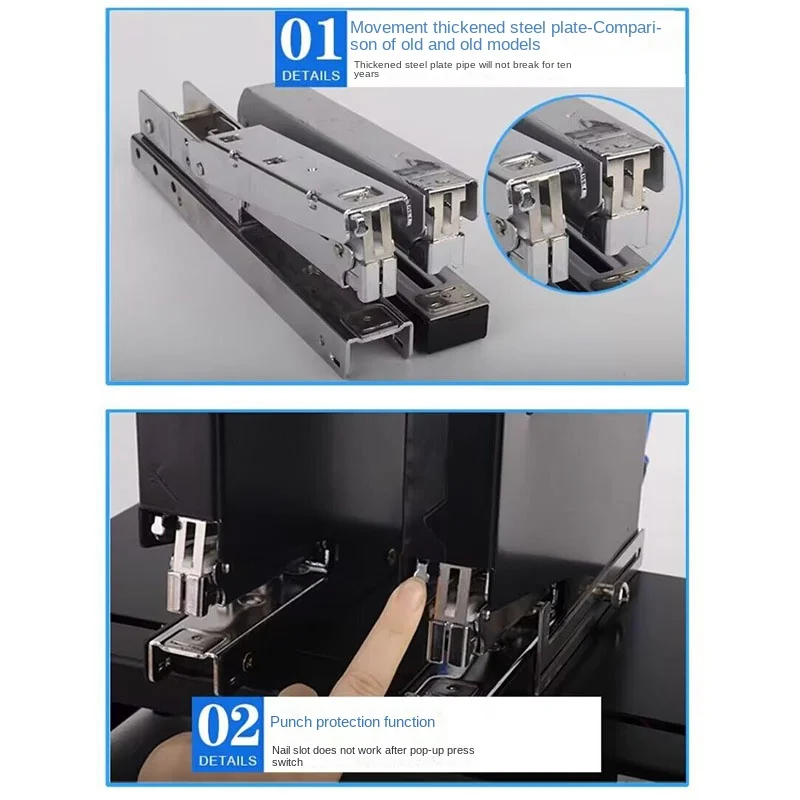 01
DETAILS
Movement thickened steel plate-Comparison of old and old models
Thickened steel plate pipe will not break for ten years

02
DETAILS
Punch protection function
Nail slot does not work after pop-up press switch