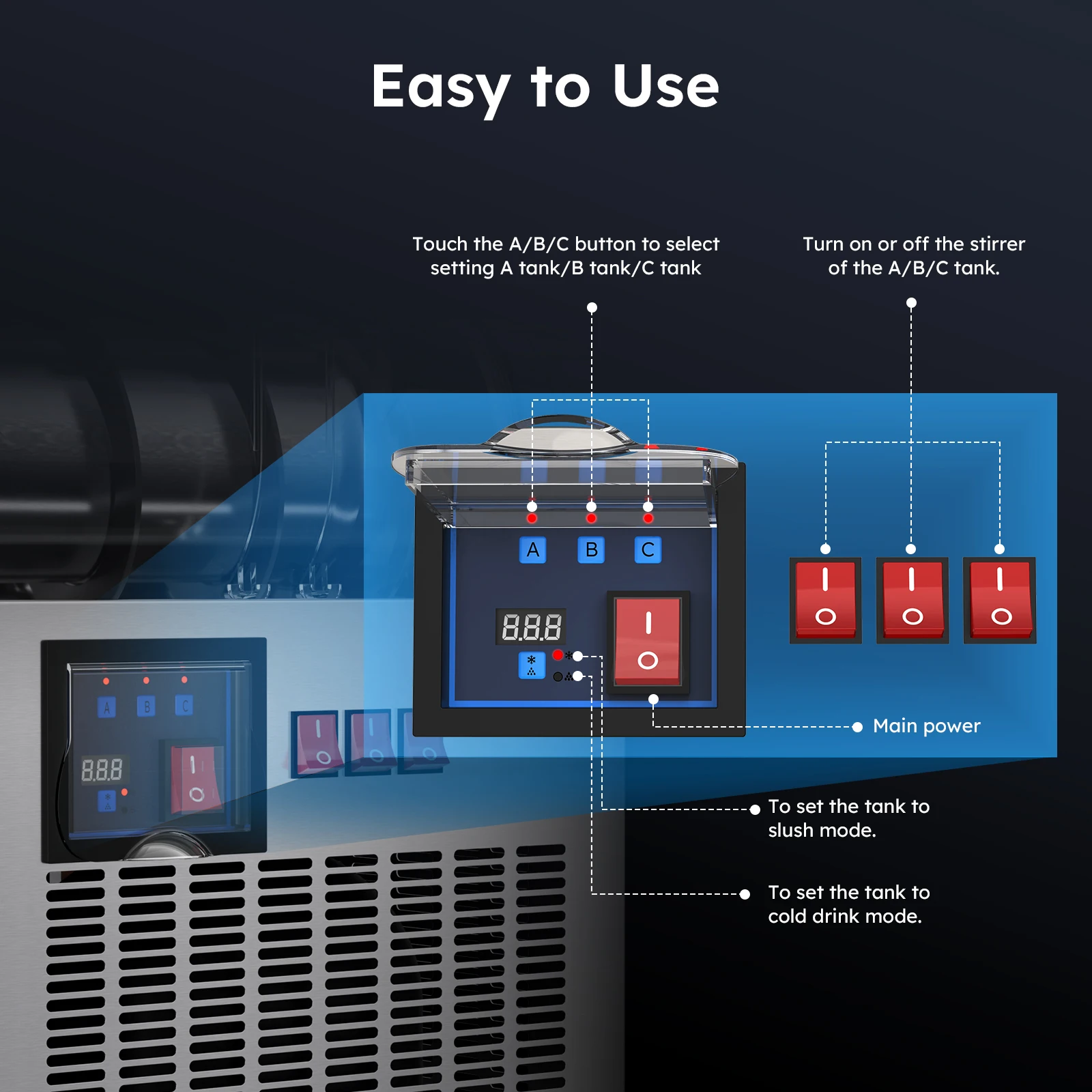 Easy to Use

Touch the A/B/C button to select setting A tank/B tank/C tank

Turn on or off the stirrer of the A/B/C tank.

A B C

8.8.8

Main power

To set the tank to slush mode.

To set the tank to cold drink mode.

A B C

8.8.8