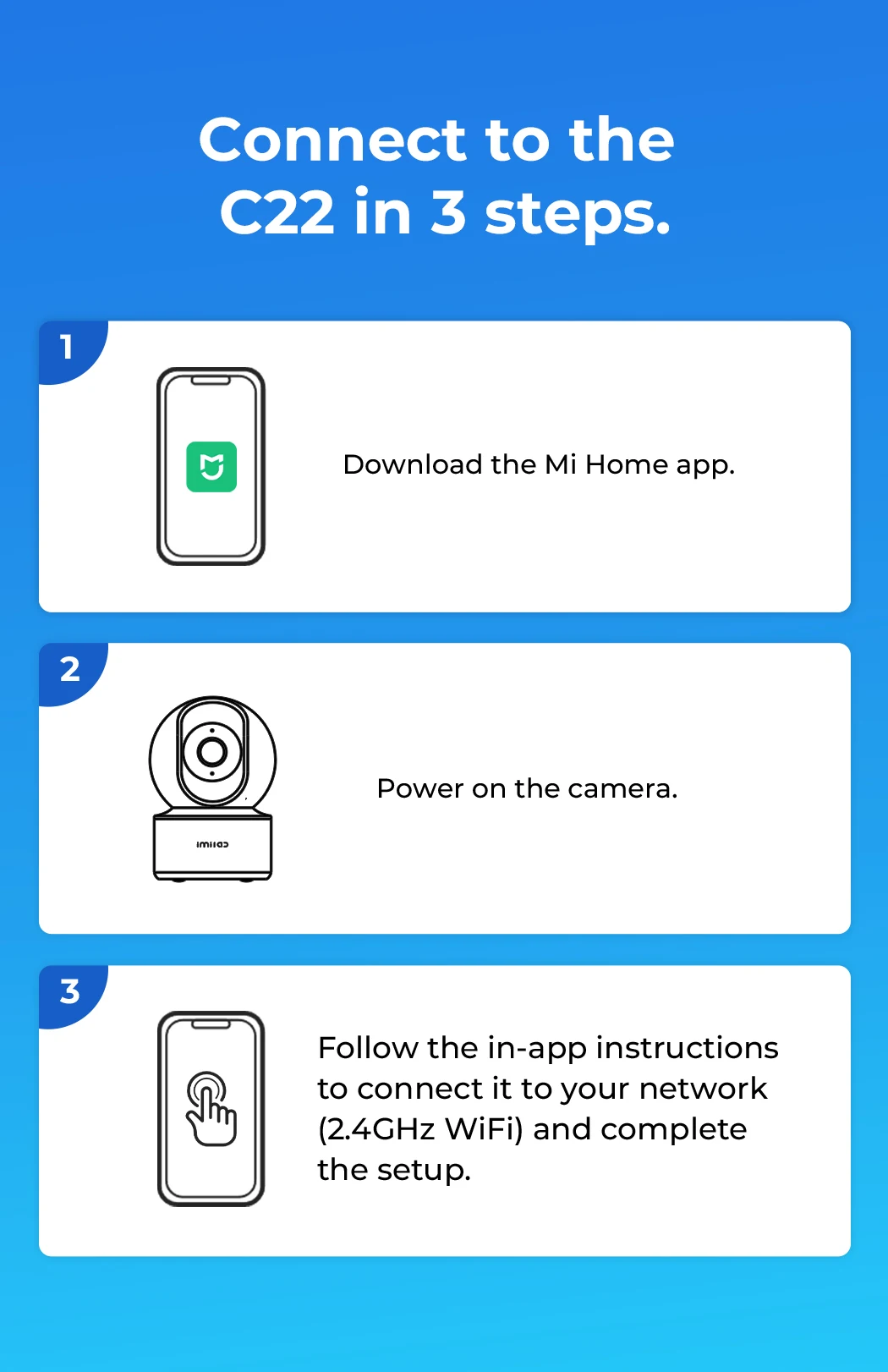 Connect to the C22 in 3 steps.

1

Download the Mi Home app.

2

imilab

Power on the camera.

3

Follow the in-app instructions to connect it to your network (2.4GHz WiFi) and complete the setup.