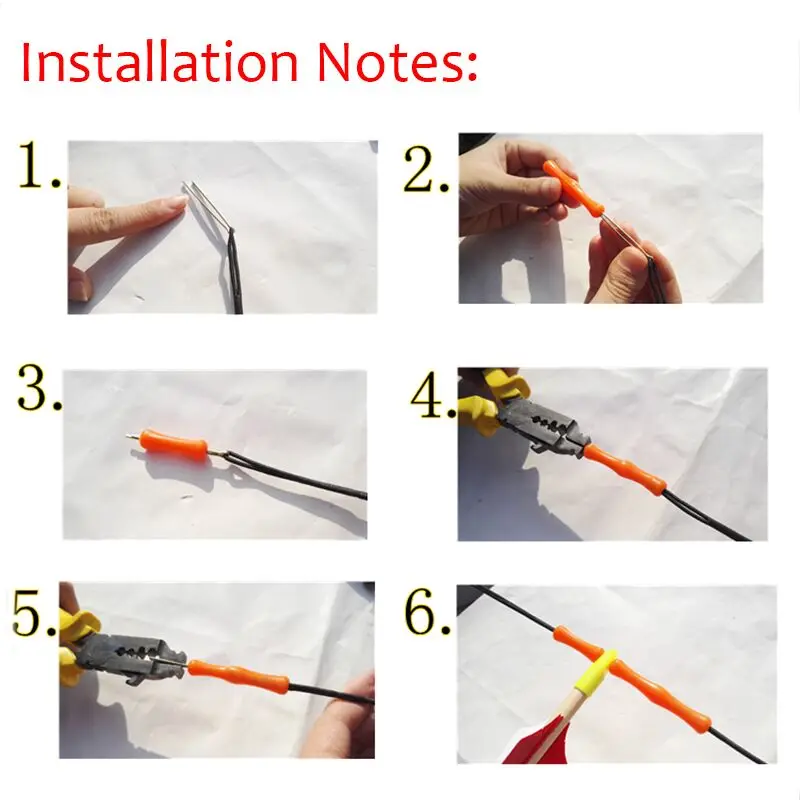 Installation Notes:

1.

2.

3.

4.

5.

6.