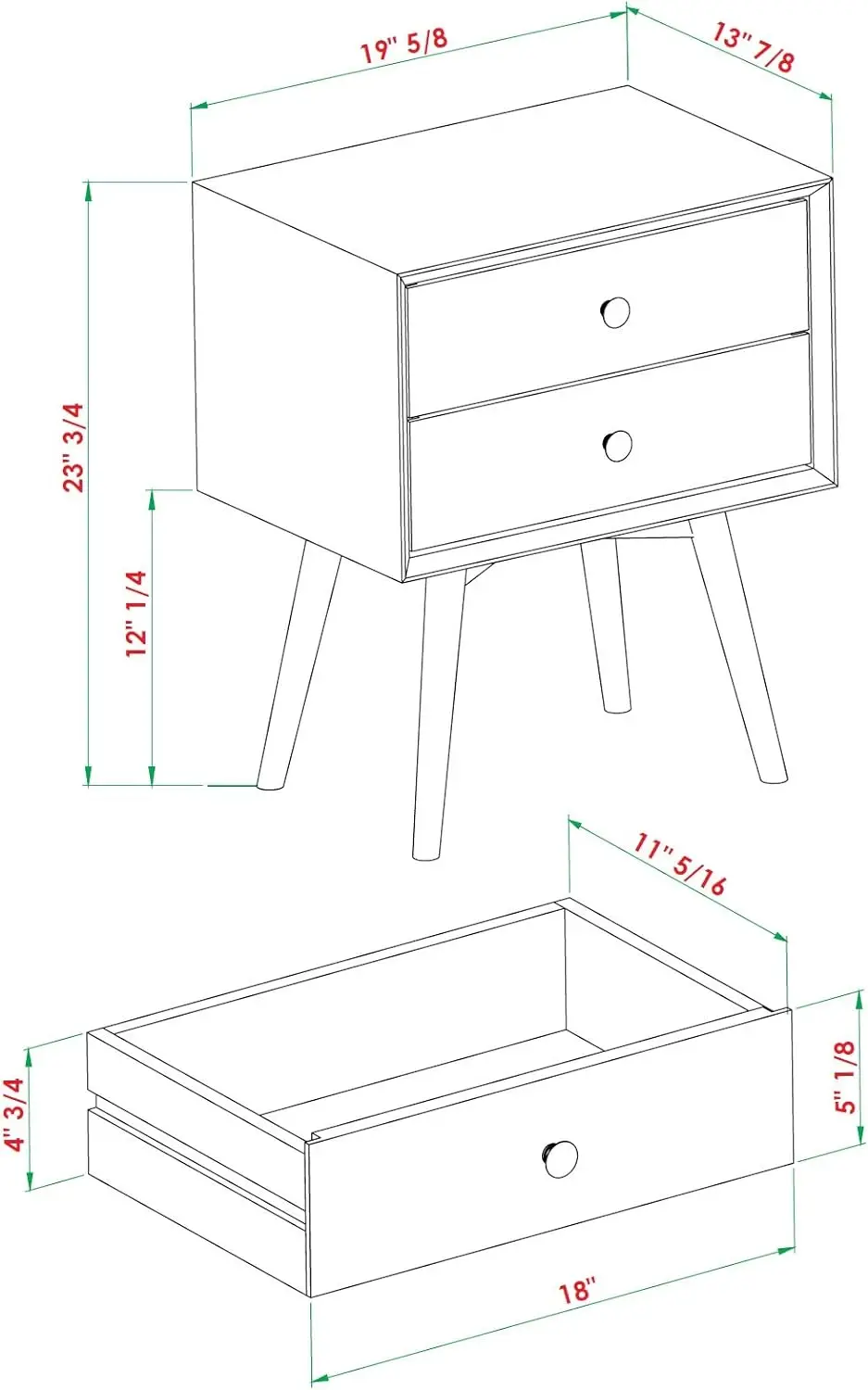 19" 5/8

13" 7/8

23" 3/4

12" 1/4

11" 5/16

4" 3/4

5" 1/8

18"