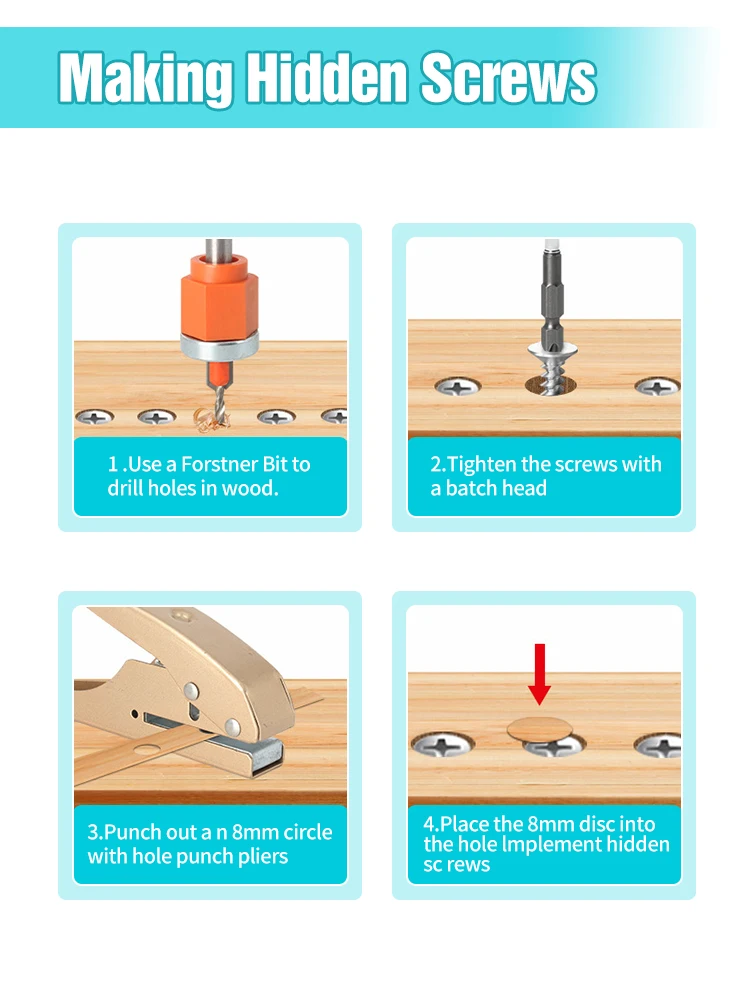 Making Hidden Screws

1 .Use a Forstner Bit to drill holes in wood.

2.Tighten the screws with a batch head

3.Punch out a n 8mm circle with hole punch pliers

4.Place the 8mm disc into the hole lmplement hidden sc rews