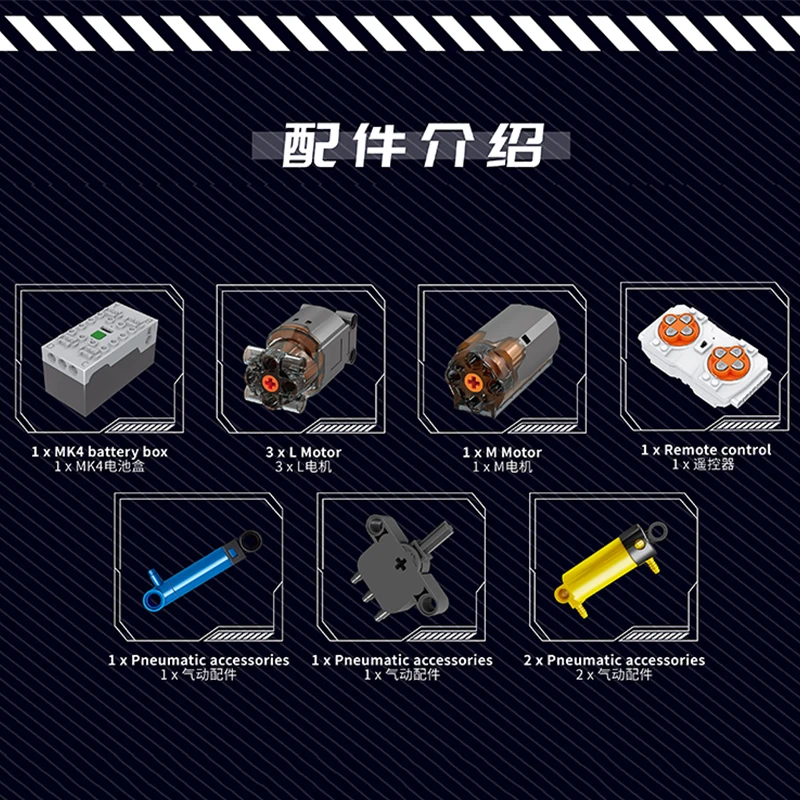 配件介绍

1 x MK4 battery box
1 x MK4电池盒

3 x L Motor
3 x L电机

1 x M Motor
1 x M电机

1 x Remote control
1 x 遥控器

1 x Pneumatic accessories
1 x 气动配件

1 x Pneumatic accessories
1 x 气动配件

2 x Pneumatic accessories
2 x 气动配件